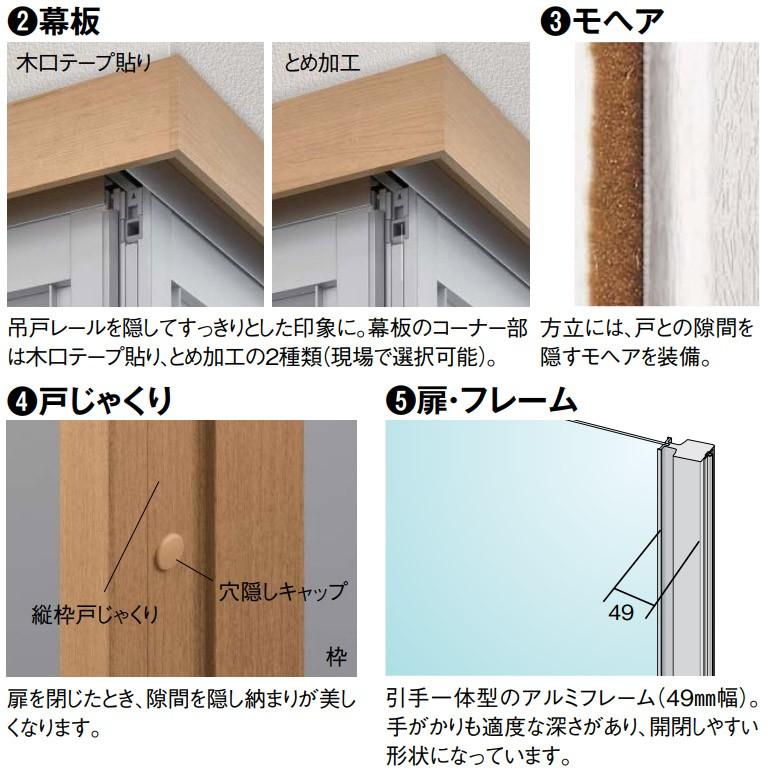 ❷幕板

木口テープ貼り

とめ加工

吊戸レールを隠してすっきりとした印象に。幕板のコーナー部は木口テープ貼り、とめ加工の2種類(現場で選択可能)。

❸モヘア

方立には、戸との隙間を隠すモヘアを装備。

❹戸じゃくり

縦枠戸じゃくり

穴隠しキャップ

枠

扉を閉じたとき、隙間を隠し納まりが美しくなります。

❺扉・フレーム

49

引手一体型のアルミフレーム(49㎜幅)。手がかりも適度な深さがあり、開閉しやすい形状になっています。