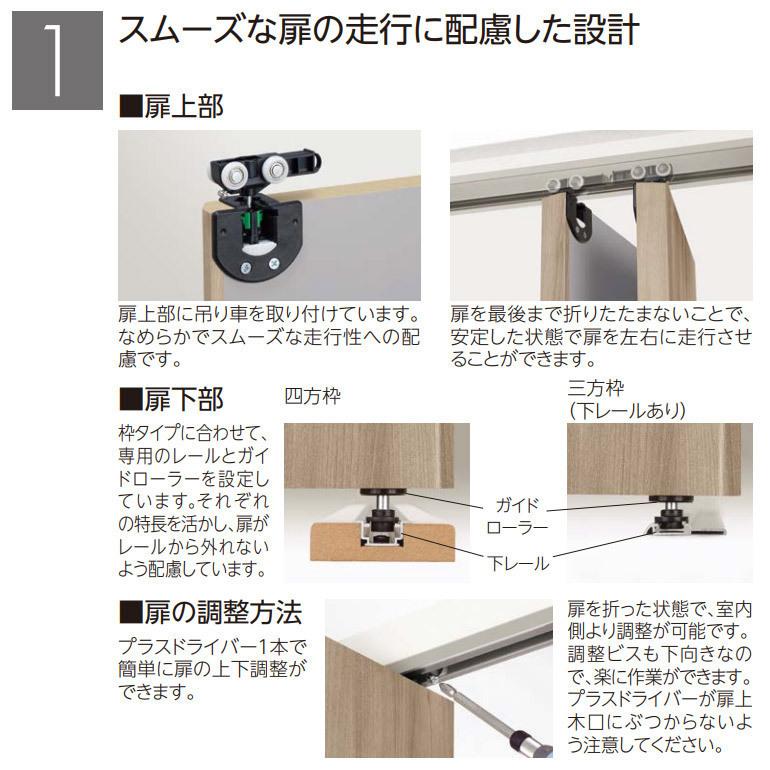 1

スムーズな扉の走行に配慮した設計

■扉上部

扉上部に吊り車を取り付けています。なめらかでスムーズな走行性への配慮です。

扉を最後まで折りたたまないことで、安定した状態で扉を左右に走行させることができます。

■扉下部

枠タイプに合わせて、専用のレールとガイドローラーを設定しています。それぞれの特長を活かし、扉がレールから外れないよう配慮しています。

四方枠

三方枠
（下レールあり）

ガイドローラー

下レール

■扉の調整方法

プラスドライバー1本で簡単に扉の上下調整ができます。

扉を折った状態で、室内側より調整が可能です。調整ビスも下向きなので、楽に作業ができます。プラスドライバーが扉上木口にぶつからないよう注意してください。