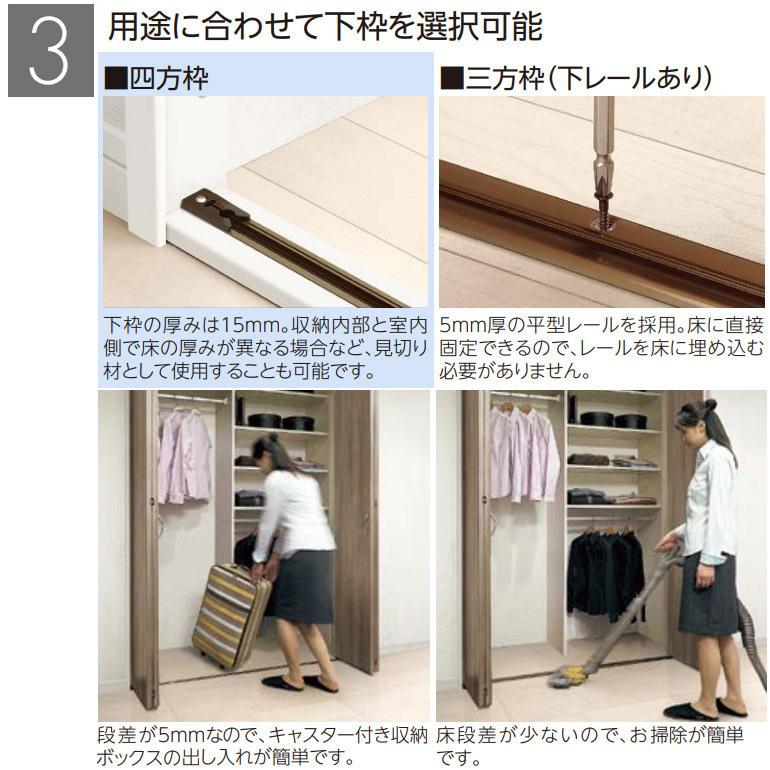 3 用途に合わせて下枠を選択可能

■四方枠

下枠の厚みは15mm。収納内部と室内側で床の厚みが異なる場合など、見切り材として使用することも可能です。

段差が5mmなので、キャスター付き収納ボックスの出し入れが簡単です。

■三方枠（下レールあり）

5mm厚の平型レールを採用。床に直接固定できるので、レールを床に埋め込む必要がありません。

床段差が少ないので、お掃除が簡単です。