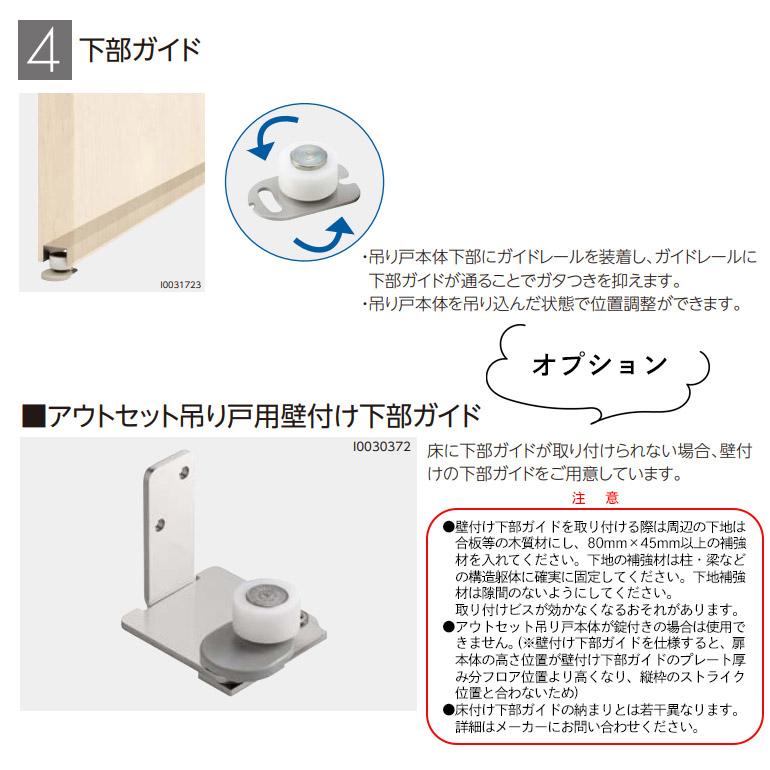 4 下部ガイド

I0031723

・吊り戸本体下部にガイドレールを装着し、ガイドレールに下部ガイドが通ることでガタつきを抑えます。
・吊り戸本体を吊り込んだ状態で位置調整ができます。

オプション

■アウトセット吊り戸用壁付け下部ガイド

I0030372

床に下部ガイドが取り付けられない場合、壁付けの下部ガイドをご用意しています。

注　意

●壁付け下部ガイドを取り付ける際は周辺の下地は合板等の木質材にし、80mm×45mm以上の補強材を入れてください。下地の補強材は柱・梁などの構造躯体に確実に固定してください。下地補強材は隙間のないようにしてください。
取り付けビスが効かなくなるおそれがあります。
●アウトセット吊り戸本体が錠付きの場合は使用できません。(※壁付け下部ガイドを仕様すると、扉本体の高さ位置が壁付け下部ガイドのプレート厚み分フロア位置より高くなり、縦枠のストライク位置と合わないため)
●床付け下部ガイドの納まりとは若干異なります。詳細はメーカーにお問い合わせください。