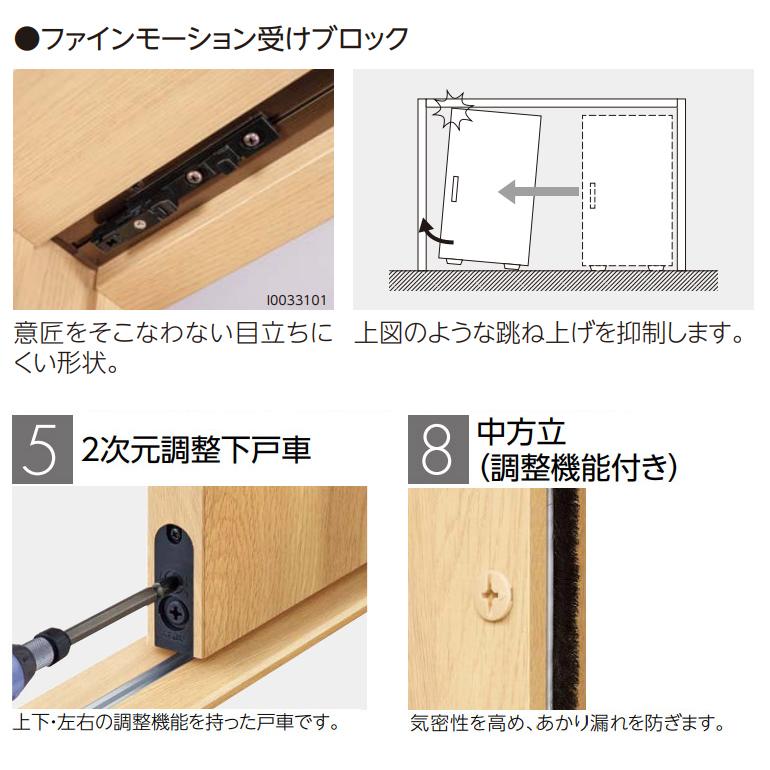 ●ファインモーション受けブロック

I0033101

意匠をそこなわない目立ちにくい形状。

上図のような跳ね上げを抑制します。

5 2次元調整下戸車

上下・左右の調整機能を持った戸車です。

8 中方立
(調整機能付き)

気密性を高め、あかり漏れを防ぎます。