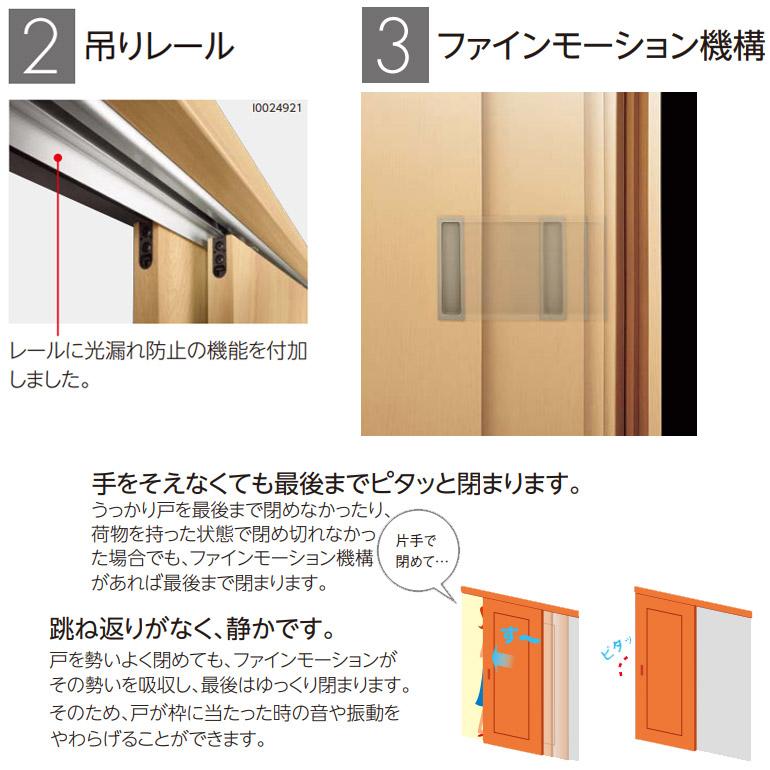 2 吊りレール

I0024921

レールに光漏れ防止の機能を付加しました。

3 ファインモーション機構

手をそえなくても最後までピタッと閉まります。
うっかり戸を最後まで閉めなかったり、荷物を持った状態で閉め切れなかった場合でも、ファインモーション機構があれば最後まで閉まります。

片手で閉めて…

す〜

ピタッ

跳ね返りがなく、静かです。
戸を勢いよく閉めても、ファインモーションがその勢いを吸収し、最後はゆっくり閉まります。そのため、戸が枠に当たった時の音や振動をやわらげることができます。