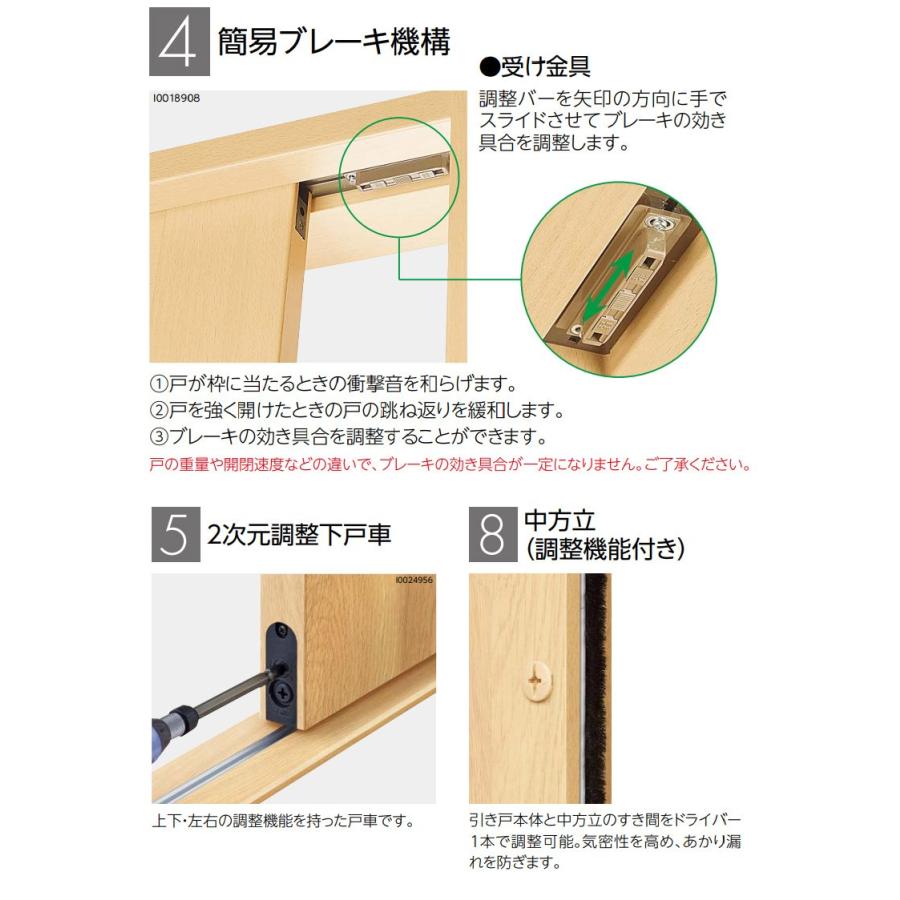 4 簡易ブレーキ機構

I0018908

●受け金具
調整バーを矢印の方向に手でスライドさせてブレーキの効き具合を調整します。

①戸が枠に当たるときの衝撃音を和らげます。
②戸を強く開けたときの戸の跳ね返りを緩和します。
③ブレーキの効き具合を調整することができます。
戸の重量や開閉速度などの違いで、ブレーキの効き具合が一定になりません。ご了承ください。

5 2次元調整下戸車

I0024956

上下･左右の調整機能を持った戸車です。

8 中方立 (調整機能付き)

引き戸本体と中方立のすき間をドライバー1本で調整可能。気密性を高め、あかり漏れを防ぎます。