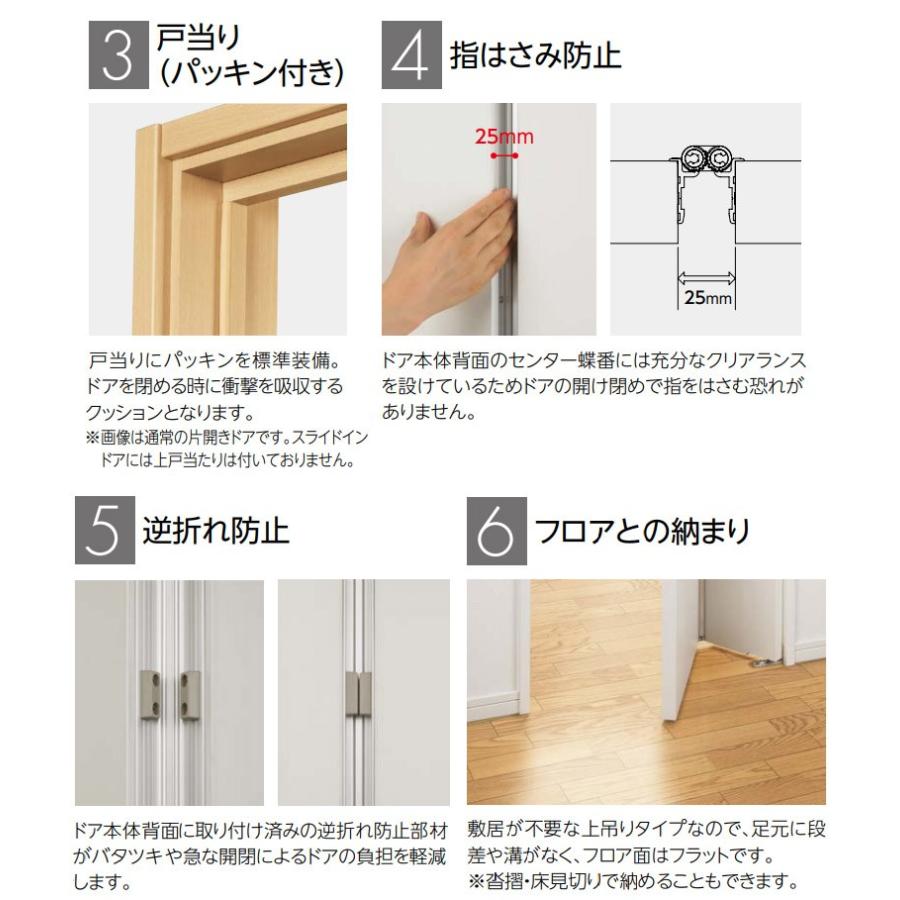 3 戸当り（パッキン付き）

戸当りにパッキンを標準装備。ドアを閉める時に衝撃を吸収するクッションとなります。
※画像は通常の片開きドアです。スライドインドアには上戸当たりは付いておりません。

4 指はさみ防止

25mm

25mm

ドア本体背面のセンター蝶番には充分なクリアランスを設けているためドアの開け閉めで指をはさむ恐れがありません。

5 逆折れ防止

ドア本体背面に取り付け済みの逆折れ防止部材がバタツキや急な開閉によるドアの負担を軽減します。

6 フロアとの納まり

敷居が不要な上吊りタイプなので、足元に段差や溝がなく、フロア面はフラットです。
※沓摺・床見切りで納めることもできます。