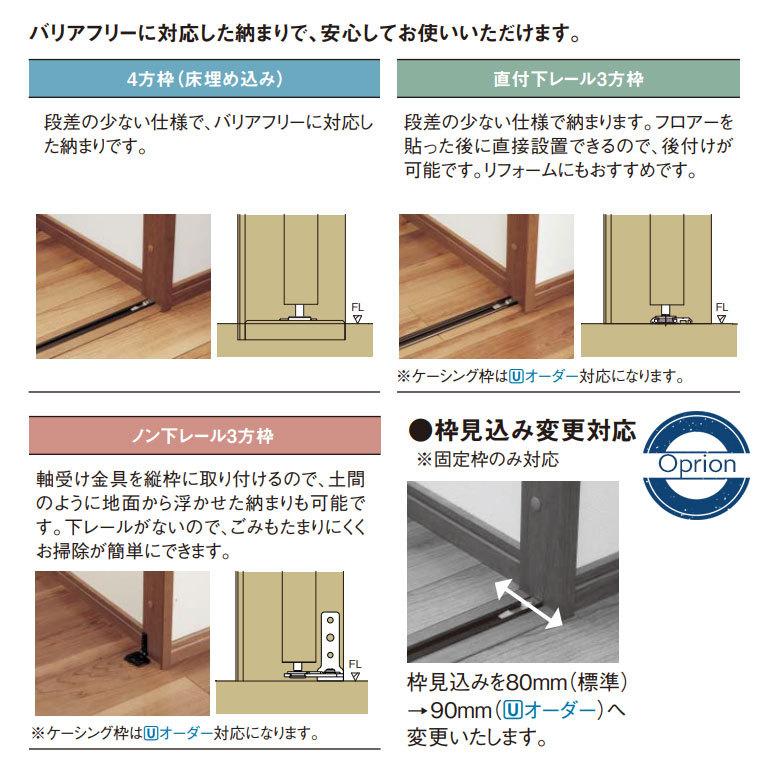 バリアフリーに対応した納まりで、安心してお使いいただけます。

4方枠（床埋め込み）

段差の少ない仕様で、バリアフリーに対応した納まりです。

FL

直付下レール3方枠

段差の少ない仕様で納まります。フロアーを貼った後に直接設置できるので、後付けが可能です。リフォームにもおすすめです。

FL

※ケーシング枠はUオーダー対応になります。

ノン下レール3方枠

軸受け金具を縦枠に取り付けるので、土間のように地面から浮かせた納まりも可能です。下レールがないので、ごみもたまりにくくお掃除が簡単にできます。

FL

※ケーシング枠はUオーダー対応になります。

●枠見込み変更対応
※固定枠のみ対応

Oprion

枠見込みを80mm（標準）→90mm（Uオーダー）へ変更いたします。