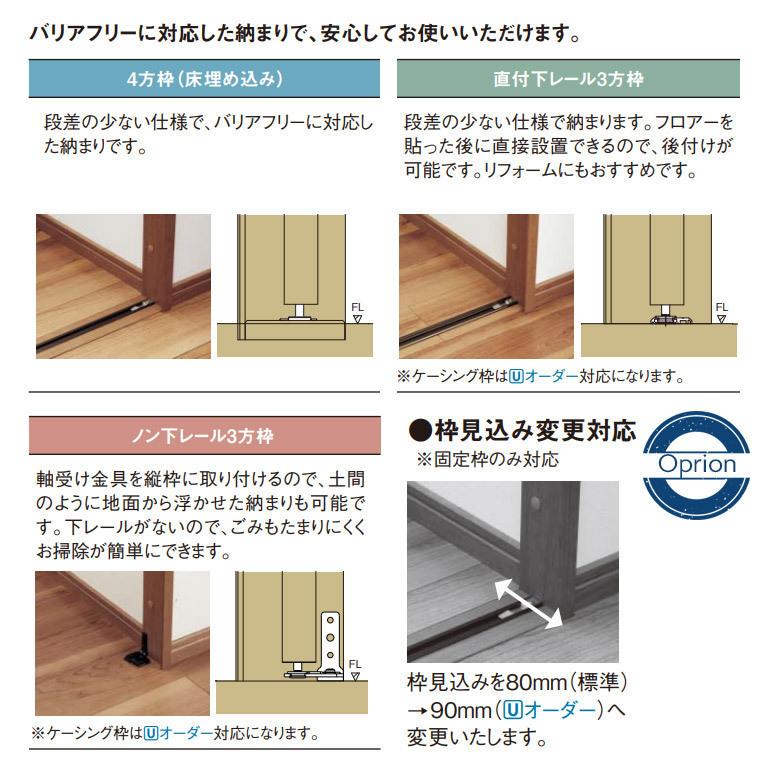 バリアフリーに対応した納まりで、安心してお使いいただけます。

4方枠（床埋め込み）

段差の少ない仕様で、バリアフリーに対応した納まりです。

FL

直付下レール3方枠

段差の少ない仕様で納まります。フロアーを貼った後に直接設置できるので、後付けが可能です。リフォームにもおすすめです。

FL

※ケーシング枠はUオーダー対応になります。

ノン下レール3方枠

軸受け金具を縦枠に取り付けるので、土間のように地面から浮かせた納まりも可能です。下レールがないので、ごみもたまりにくくお掃除が簡単にできます。

FL

※ケーシング枠はUオーダー対応になります。

●枠見込み変更対応
※固定枠のみ対応

Oprion

枠見込みを80mm（標準）→90mm（Uオーダー）へ変更いたします。