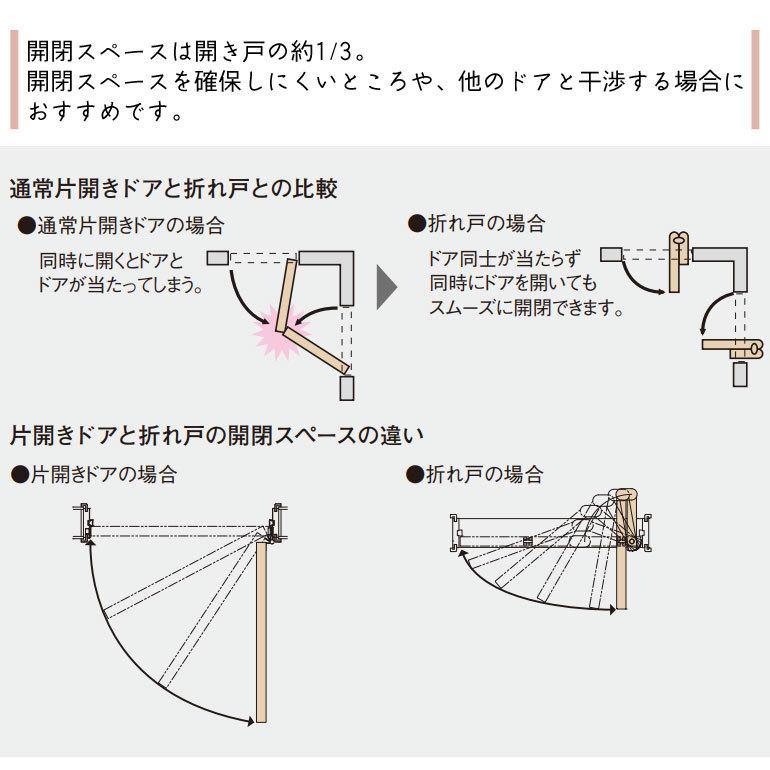 開閉スペースは開き戸の約1/3。
開閉スペースを確保しにくいところや、他のドアと干渉する場合におすすめです。

通常片開きドアと折れ戸との比較

●通常片開きドアの場合

同時に開くとドアとドアが当たってしまう。

●折れ戸の場合

ドア同士が当たらず同時にドアを開いてもスムーズに開閉できます。

片開きドアと折れ戸の開閉スペースの違い

●片開きドアの場合

●折れ戸の場合