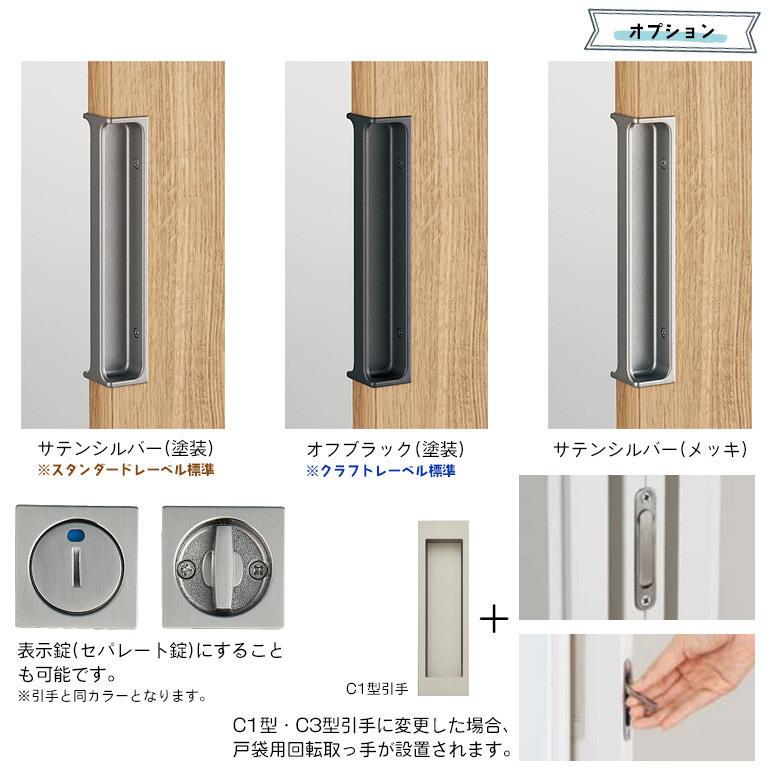 オプション

サテンシルバー(塗装)
※スタンダードレーベル標準

オフブラック(塗装)
※クラフトレーベル標準

サテンシルバー(メッキ)

表示錠(セパレート錠)にすることも可能です。
※引手と同カラーとなります。

C1型引手

+

C1型・C3型引手に変更した場合、戸袋用回転取っ手が設置されます。