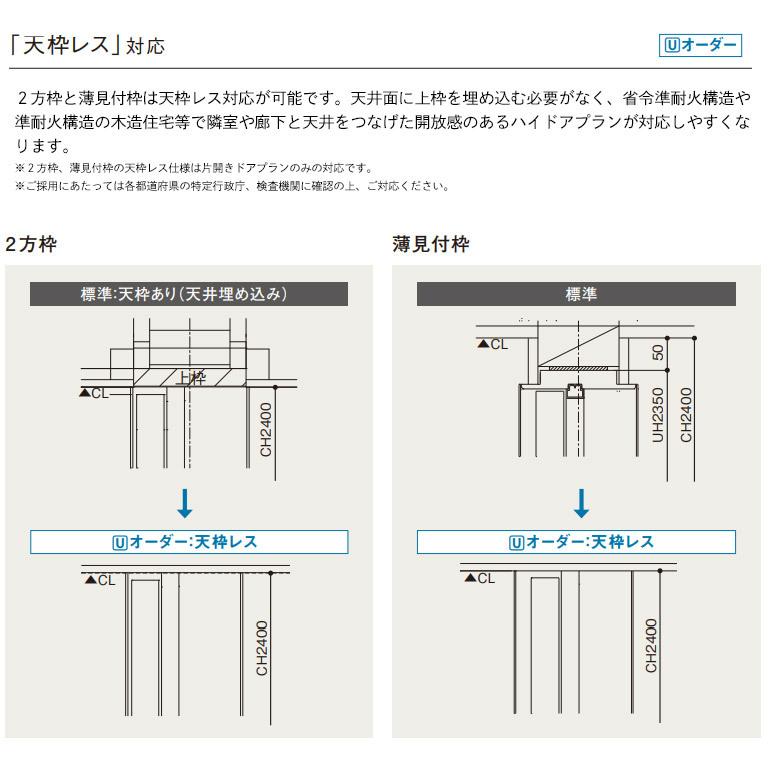 「天枠レス」対応

Uオーダー

２方枠と薄見付枠は天枠レス対応が可能です。天井面に上枠を埋め込む必要がなく、省令準耐火構造や準耐火構造の木造住宅等で隣室や廊下と天井をつなげた開放感のあるハイドアプランが対応しやすくなります。
※２方枠、薄見付枠の天枠レス仕様は片開きドアプランのみの対応です。
※ご採用にあたっては各都道府県の特定行政庁、検査機関に確認の上、ご対応ください。

２方枠

標準:天枠あり（天井埋め込み）

上枠

▲CL

CH2400

Uオーダー:天枠レス

▲CL

CH2400

薄見付枠

標準

▲CL

50

UH2350

CH2400

Uオーダー:天枠レス

▲CL

CH2400