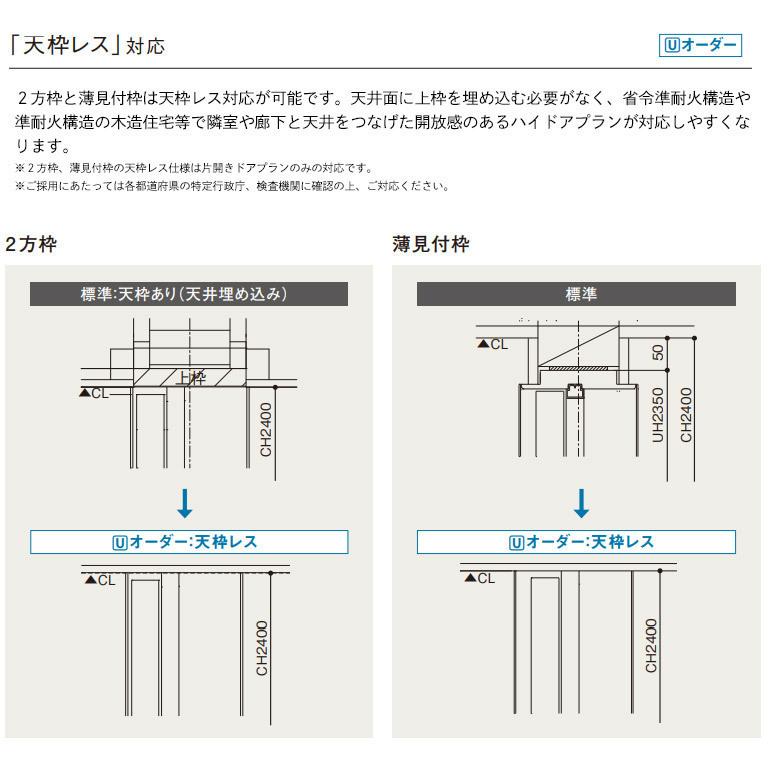 「天枠レス」対応

Uオーダー

2方枠と薄見付枠は天枠レス対応が可能です。天井面に上枠を埋め込む必要がなく、省令準耐火構造や準耐火構造の木造住宅等で隣室や廊下と天井をつなげた開放感のあるハイドアプランが対応しやすくなります。
※2方枠、薄見付枠の天枠レス仕様は片開きドアプランのみの対応です。
※ご採用にあたっては各都道府県の特定行政庁、検査機関に確認の上、ご対応ください。

2方枠

標準:天枠あり(天井埋め込み)

上枠

▲CL

CH2400

Uオーダー:天枠レス

▲CL

CH2400

薄見付枠

標準

▲CL

50

UH2350

CH2400

Uオーダー:天枠レス

▲CL

CH2400