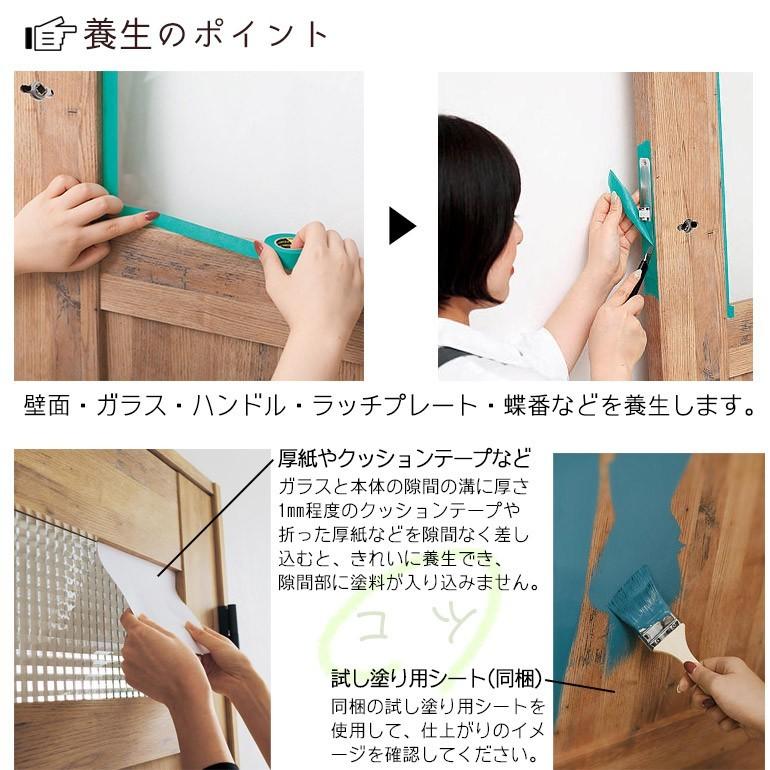 養生のポイント

壁面・ガラス・ハンドル・ラッチプレート・蝶番などを養生します。

厚紙やクッションテープなど
ガラスと本体の隙間の溝に厚さ1mm程度のクッションテープや折った厚紙などを隙間なく差し込むと、きれいに養生でき、隙間部に塗料が入り込みません。

コツ

試し塗り用シート(同梱)
同梱の試し塗り用シートを使用して、仕上がりのイメージを確認してください。