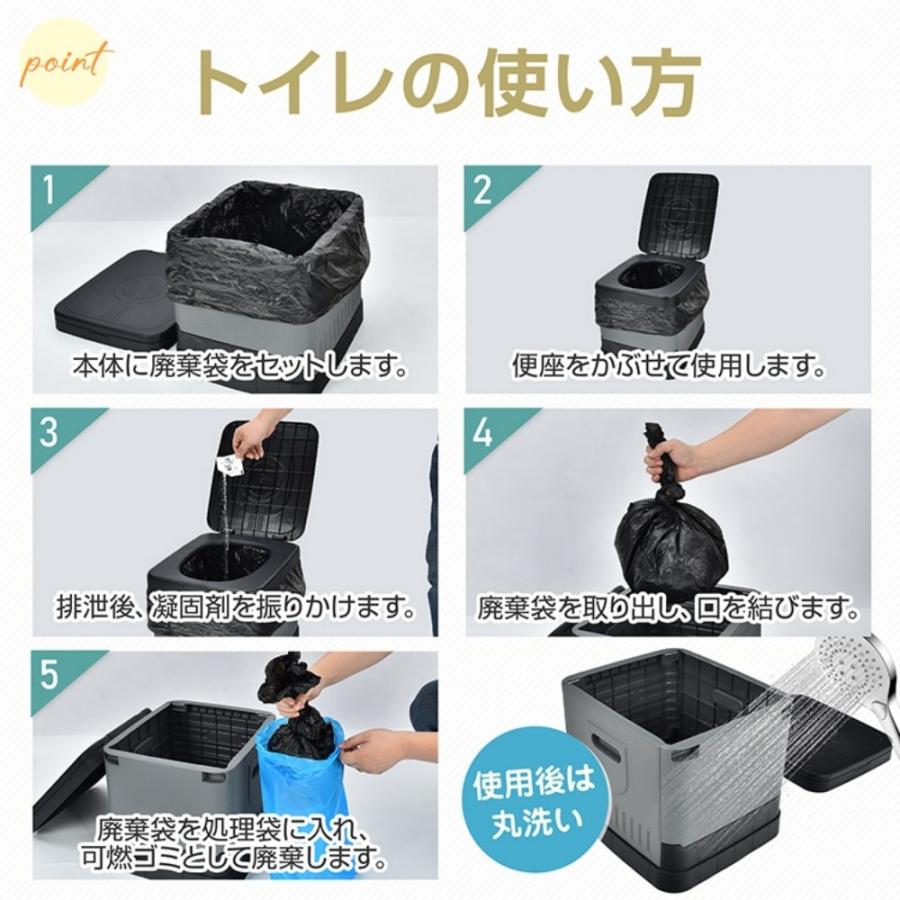 point

トイレの使い方

1
本体に廃棄袋をセットします。

2
便座をかぶせて使用します。

3
排泄後、凝固剤を振りかけます。

4
廃棄袋を取り出し、口を結びます。

5
廃棄袋を処理袋に入れ、可燃ゴミとして廃棄します。

使用後は丸洗い