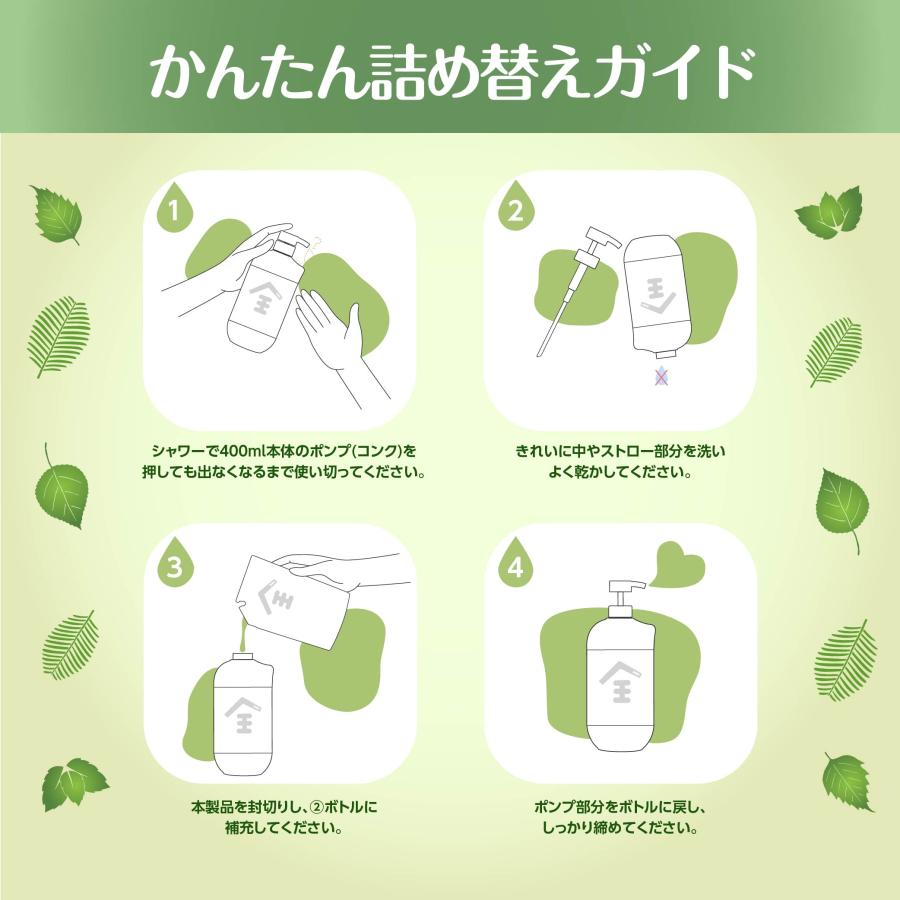 かんたん詰め替えガイド

1

シャワーで400ml本体のポンプ(コンク)を押しても出なくなるまで使い切ってください。

2

きれいに中やストロー部分を洗いよく乾かしてください。

3

本製品を封切りし、②ボトルに補充してください。

4

ポンプ部分をボトルに戻し、しっかり締めてください。