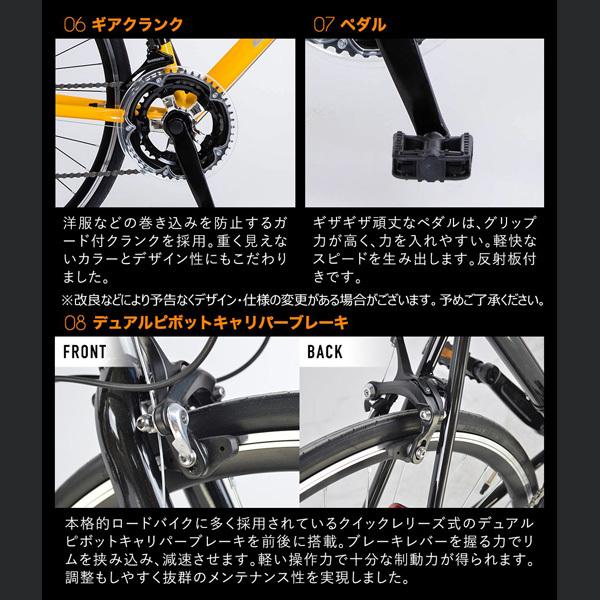 06 ギアクランク

洋服などの巻き込みを防止するガード付クランクを採用。重く見えないカラーとデザイン性にもこだわりました。

07 ペダル

ギザギザ頑丈なペダルは、グリップ力が高く、力を入れやすい。軽快なスピードを生み出します。反射板付きです。

※改良などにより予告なくデザイン・仕様の変更がある場合がございます。予めご了承ください。

08 デュアルピボットキャリパーブレーキ

FRONT

BACK

本格的ロードバイクに多く採用されているクイックレリーズ式のデュアルピボットキャリパーブレーキを前後に搭載。ブレーキレバーを握る力でリムを挟み込み、減速させます。軽い操作力で十分な制動力が得られます。調整もしやすく抜群のメンテナンス性を実現しました。