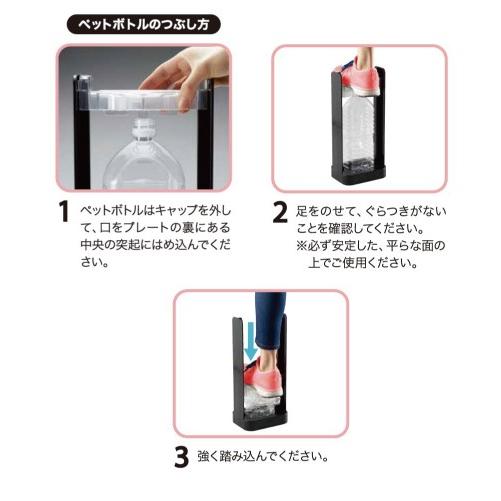 ペットボトルのつぶし方

1 ペットボトルはキャップを外して、口をプレートの裏にある中央の突起にはめ込んでください。

2 足をのせて、ぐらつきがないことを確認してください。
※必ず安定した、平らな面の上でご使用ください。

3 強く踏み込んでください。