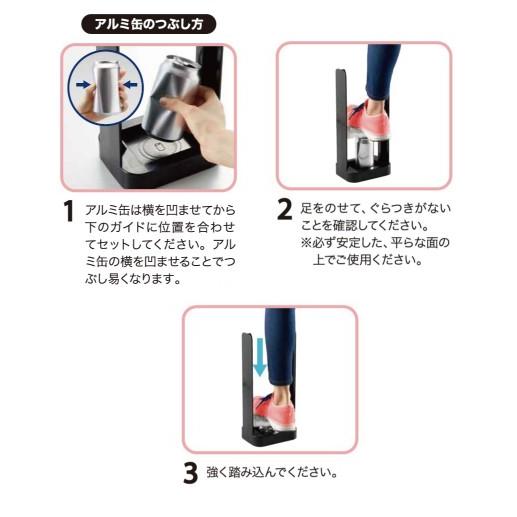 アルミ缶のつぶし方

1 アルミ缶は横を凹ませてから下のガイドに位置を合わせてセットしてください。アルミ缶の横を凹ませることでつぶし易くなります。

2 足をのせて、ぐらつきがないことを確認してください。
※必ず安定した、平らな面の上でご使用ください。

3 強く踏み込んでください。