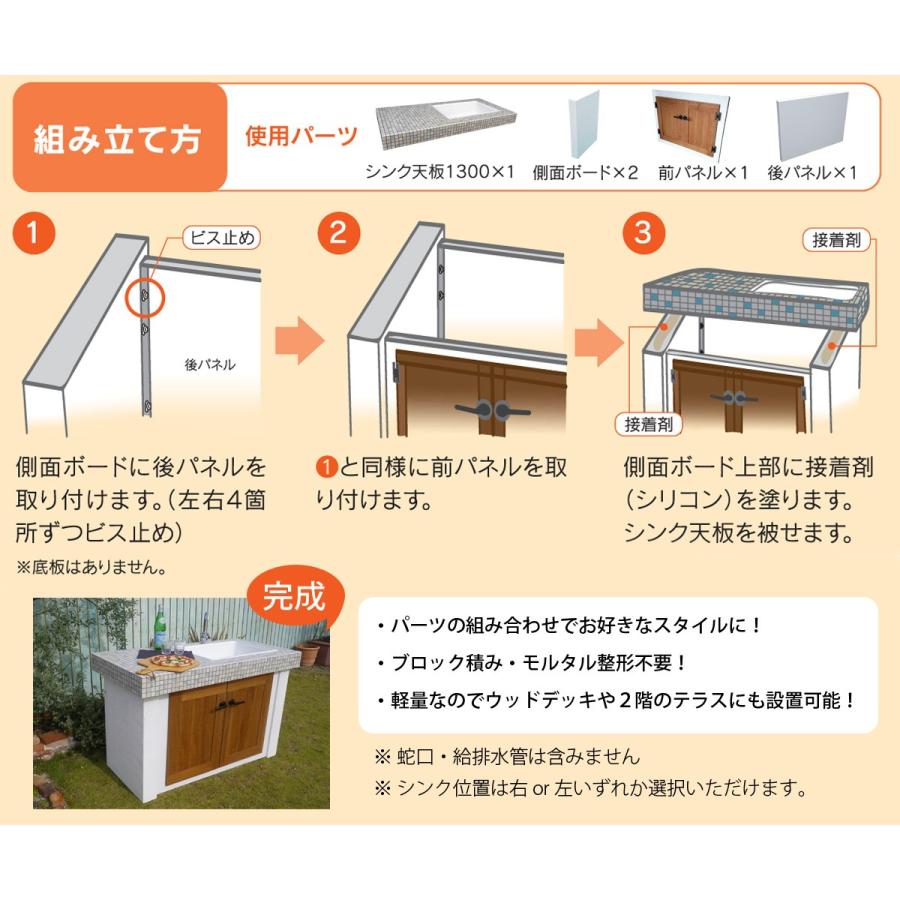 組み立て方

使用パーツ

シンク天板1300×1　側面ボード×2　前パネル×1　後パネル×1

1

ビス止め

後パネル

側面ボードに後パネルを取り付けます。（左右4箇所ずつビス止め）

※底板はありません。

2

1と同様に前パネルを取り付けます。

3

接着剤

接着剤

側面ボード上部に接着剤（シリコン）を塗ります。シンク天板を被せます。

完成

・パーツの組み合わせでお好きなスタイルに！
・ブロック積み・モルタル整形不要！
・軽量なのでウッドデッキや２階のテラスにも設置可能！

※ 蛇口・給排水管は含みません
※ シンク位置は右 or 左いずれか選択いただけます。