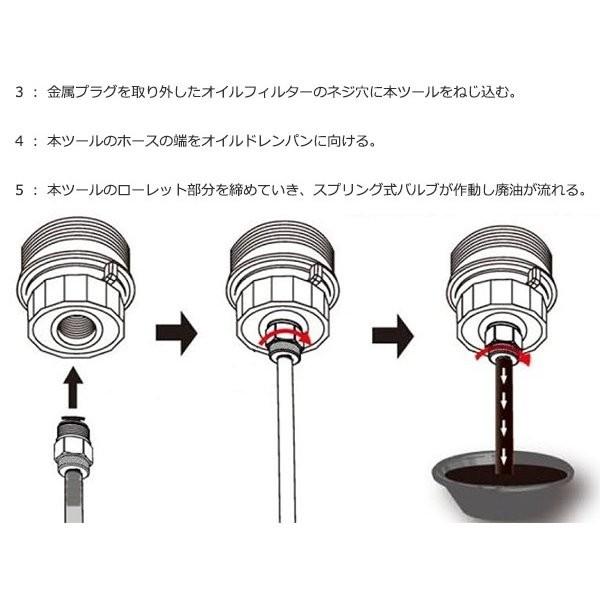 3 ： 金属プラグを取り外したオイルフィルターのネジ穴に本ツールをねじ込む。

4 ： 本ツールのホースの端をオイルドレンパンに向ける。

5 ： 本ツールのローレット部分を締めていき、スプリング式バルブが作動し廃油が流れる。