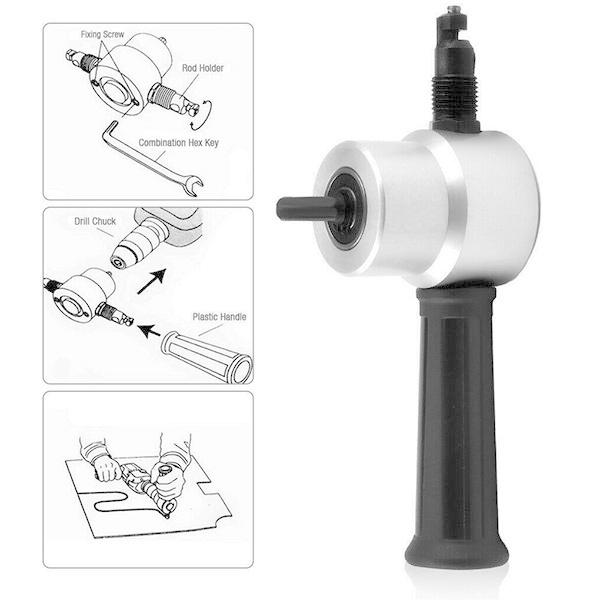 Fixing Screw
Rod Holder
Combination Hex Key

Drill Chuck
Plastic Handle