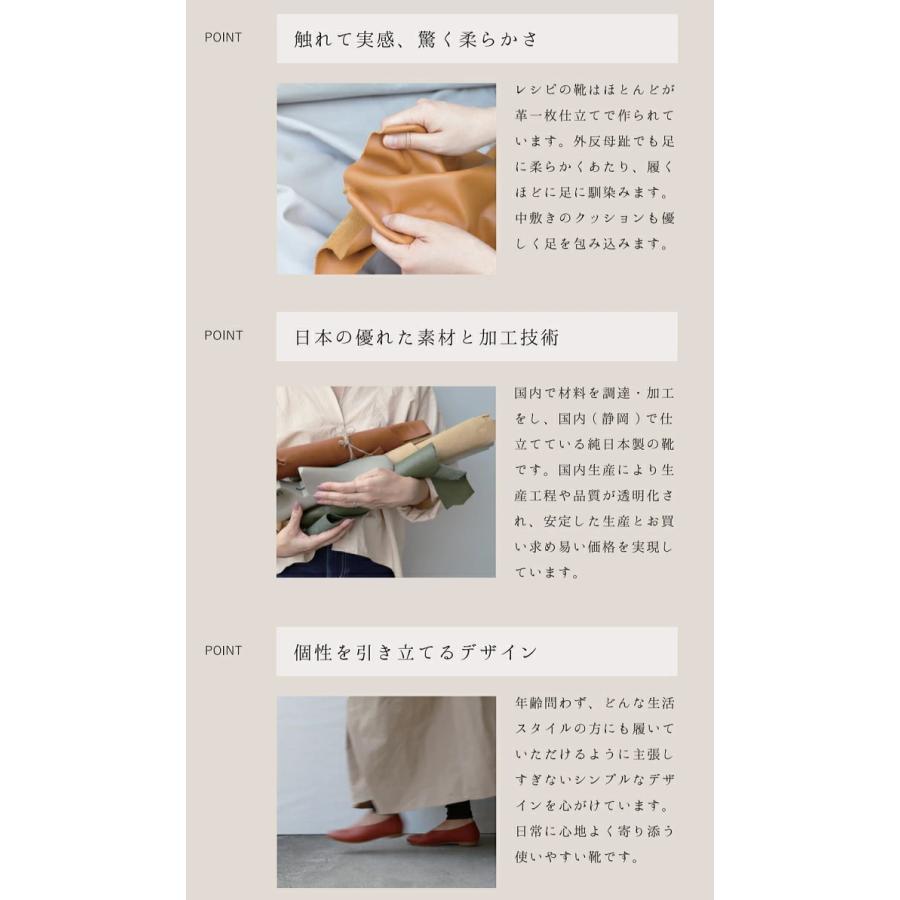 POINT

触れて実感、驚く柔らかさ

レシピの靴はほとんどが革一枚仕立てで作られています。外反母趾でも足に柔らかくあたり、履くほどに足に馴染みます。中敷きのクッションも優しく足を包み込みます。

POINT

日本の優れた素材と加工技術

国内で材料を調達・加工をし、国内（静岡）で仕立てている純日本製の靴です。国内生産により生産工程や品質が透明化され、安定した生産とお買い求め易い価格を実現しています。

POINT

個性を引き立てるデザイン

年齢問わず、どんな生活スタイルの方にも履いていただけるように主張しすぎないシンプルなデザインを心がけています。日常に心地よく寄り添う使いやすい靴です。