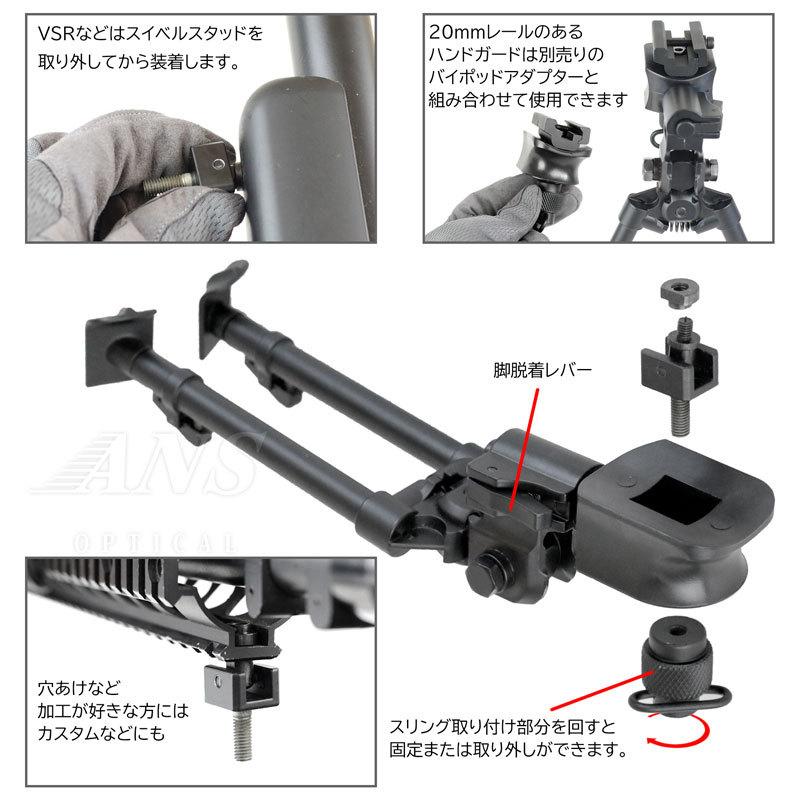 VSRなどはスイベルスタッドを取り外してから装着します。

20mmレールのあるハンドガードは別売りのバイポッドアダプターと組み合わせて使用できます

脚脱着レバー

ANS

OPTICAL

穴あけなど加工が好きな方にはカスタムなどにも

スリング取り付け部分を回すと固定または取り外しができます。