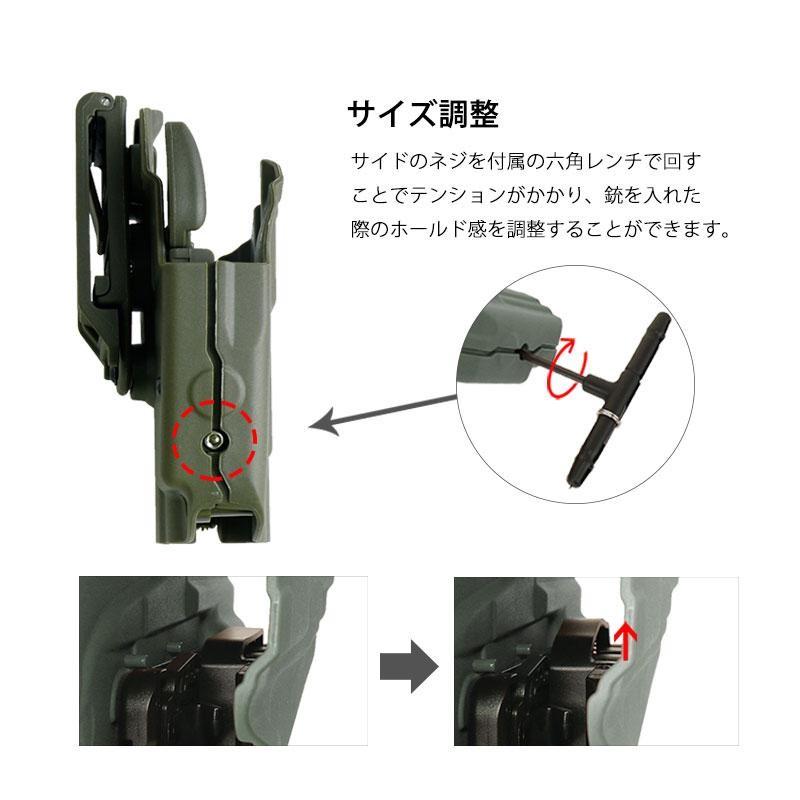 サイズ調整

サイドのネジを付属の六角レンチで回すことでテンションがかかり、銃を入れた際のホールド感を調整することができます。