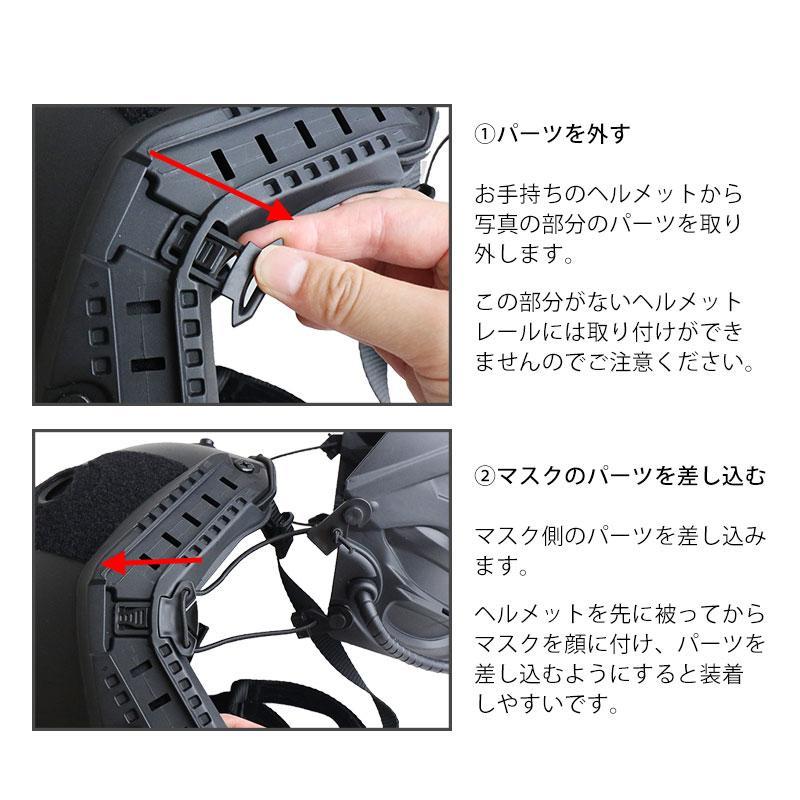 ①パーツを外す

お手持ちのヘルメットから写真の部分のパーツを取り外します。

この部分がないヘルメットレールには取り付けができませんのでご注意ください。

②マスクのパーツを差し込む

マスク側のパーツを差し込みます。

ヘルメットを先に被ってからマスクを顔に付け、パーツを差し込むようにすると装着しやすいです。