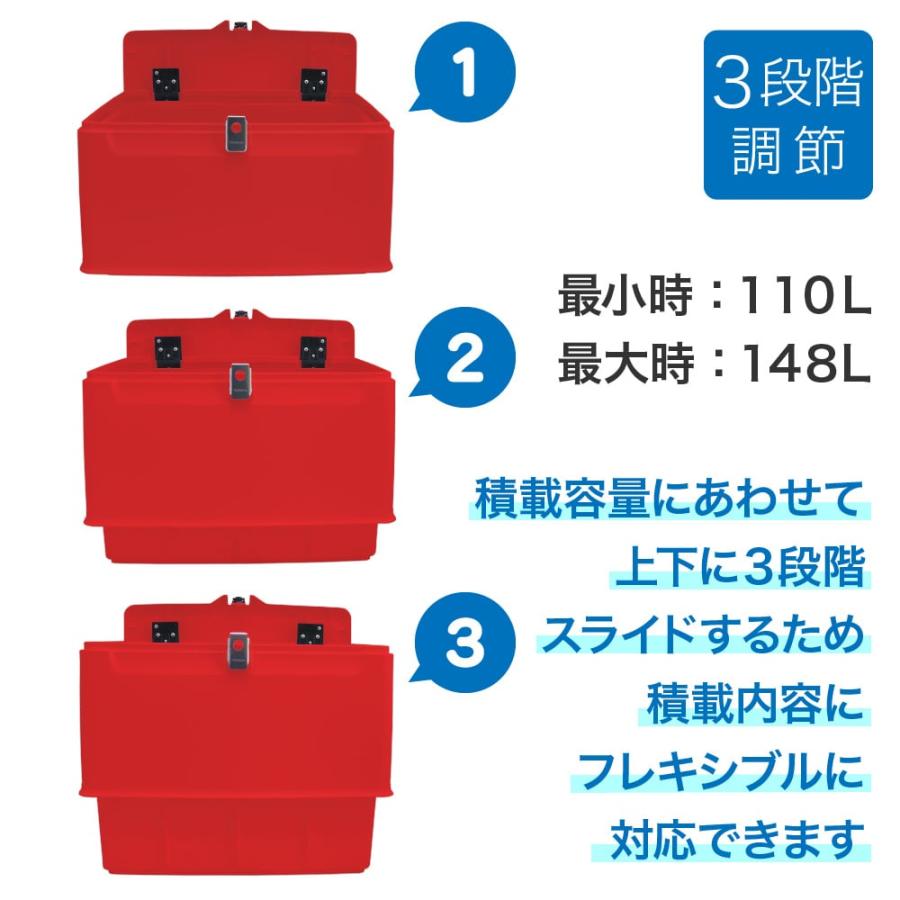 1

3段階
調節

最小時：110L
最大時：148L

2

積載容量にあわせて
上下に3段階
スライドするため
積載内容に
フレキシブルに
対応できます

3