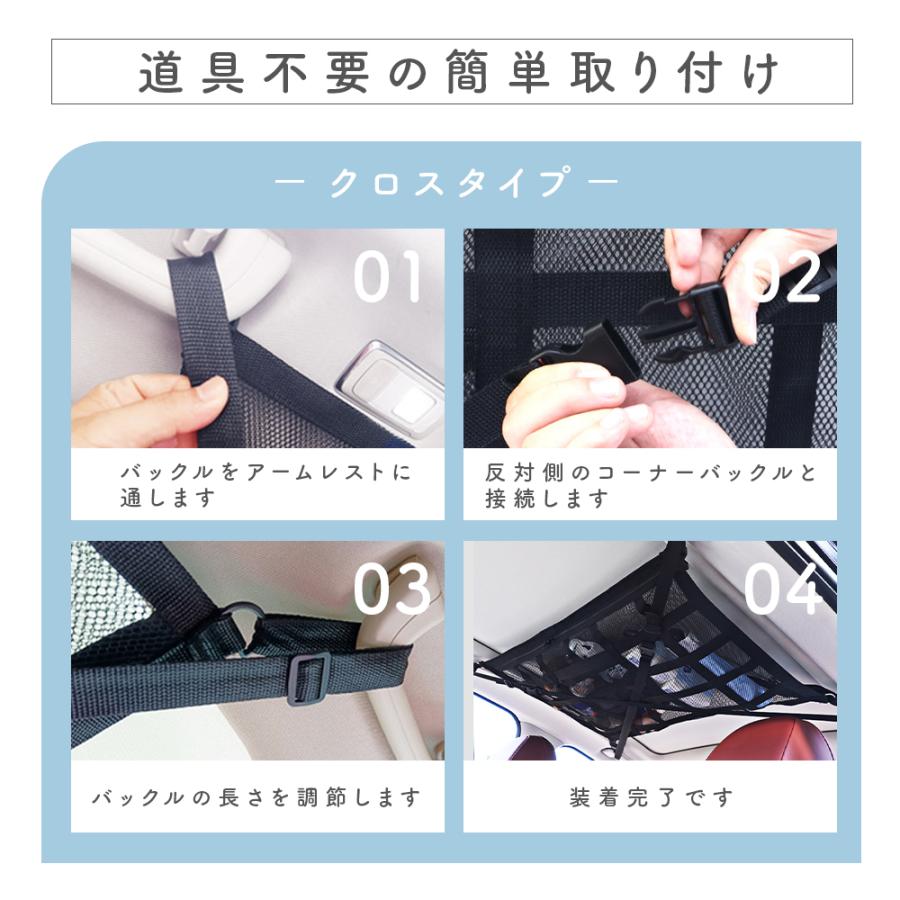 道具不要の簡単取り付け

ー クロスタイプ ー

01

バックルをアームレストに通します

02

反対側のコーナーバックルと接続します

03

バックルの長さを調節します

04

装着完了です