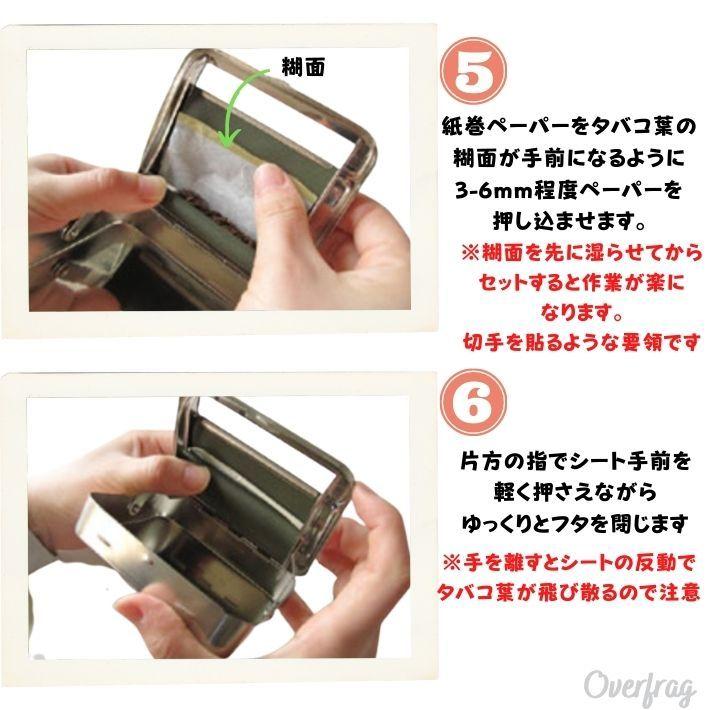 糊面

5

紙巻ペーパーをタバコ葉の糊面が手前になるように3-6mm程度ペーパーを押し込ませます。

※糊面を先に湿らせてからセットすると作業が楽になります。
切手を貼るような要領です

6

片方の指でシート手前を軽く押さえながらゆっくりとフタを閉じます

※手を離すとシートの反動でタバコ葉が飛び散るので注意

Overfrag