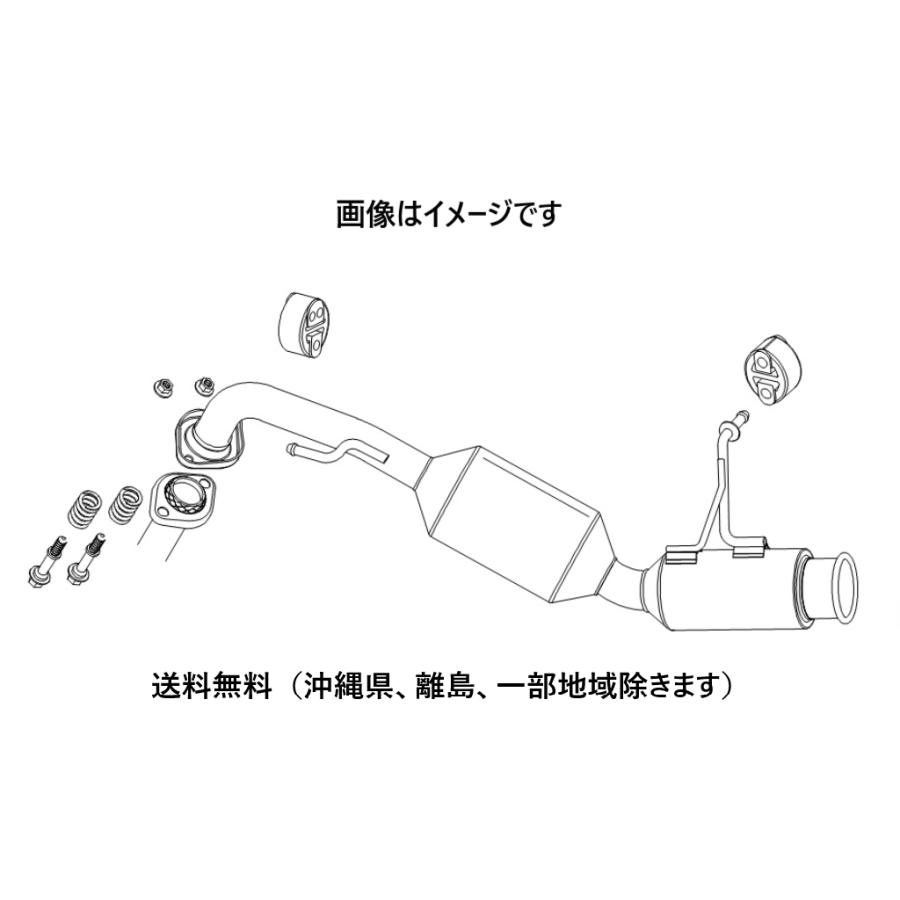 画像はイメージです

送料無料（沖縄県、離島、一部地域除きます）