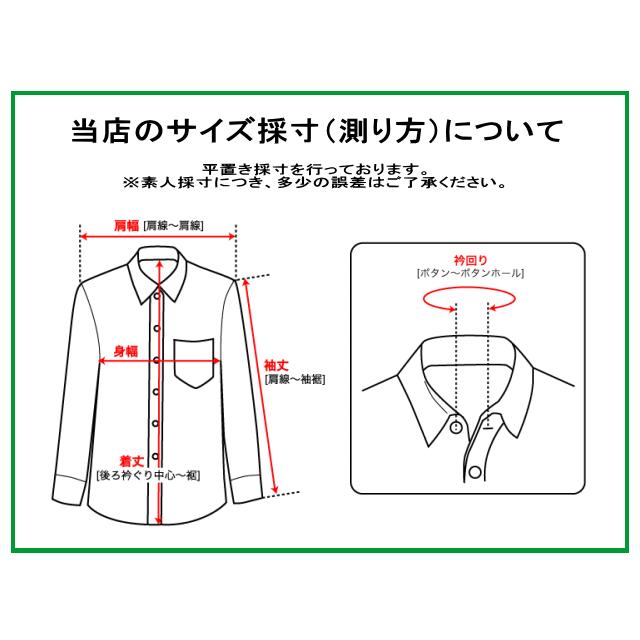 当店のサイズ採寸（測り方）について

平置き採寸を行っております。
※素人採寸につき、多少の誤差はご了承ください。

肩幅 [肩線～肩線]

身幅

袖丈 [肩線～袖裾]

着丈 [後ろ衿ぐり中心～裾]

衿回り [ボタン～ボタンホール]