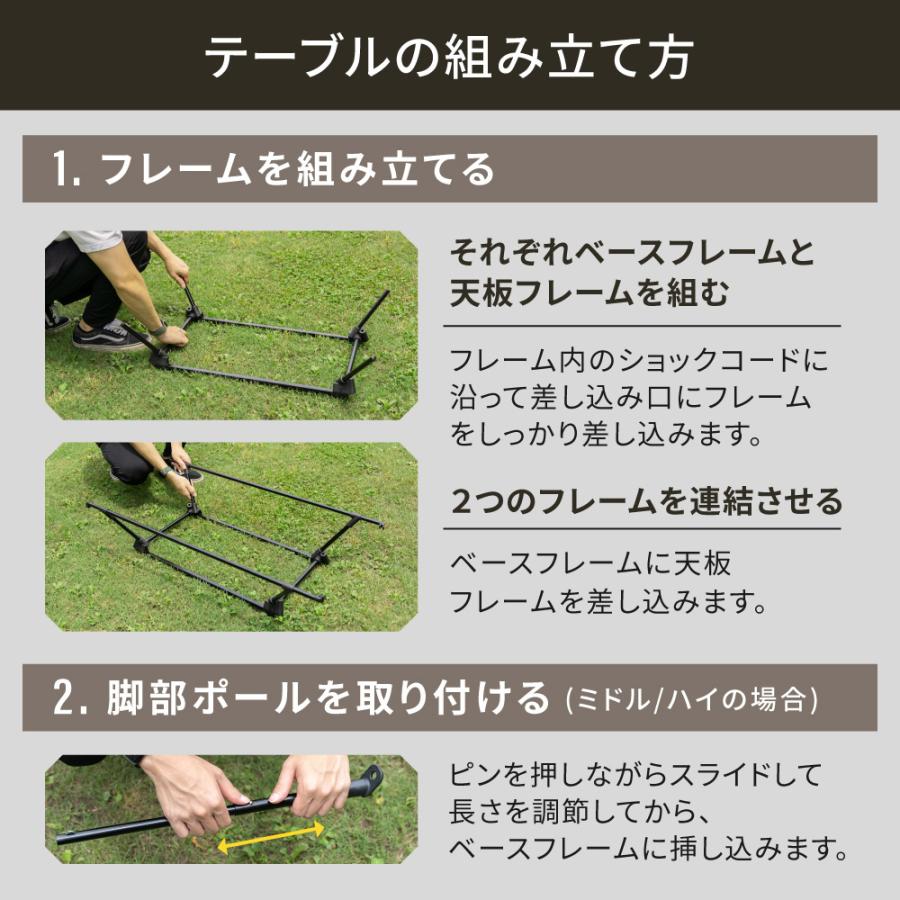 テーブルの組み立て方

1. フレームを組み立てる

それぞれベースフレームと天板フレームを組む

フレーム内のショックコードに沿って差し込み口にフレームをしっかり差し込みます。

2つのフレームを連結させる

ベースフレームに天板フレームを差し込みます。

2. 脚部ポールを取り付ける (ミドル/ハイの場合)

ピンを押しながらスライドして長さを調節してから、ベースフレームに挿し込みます。