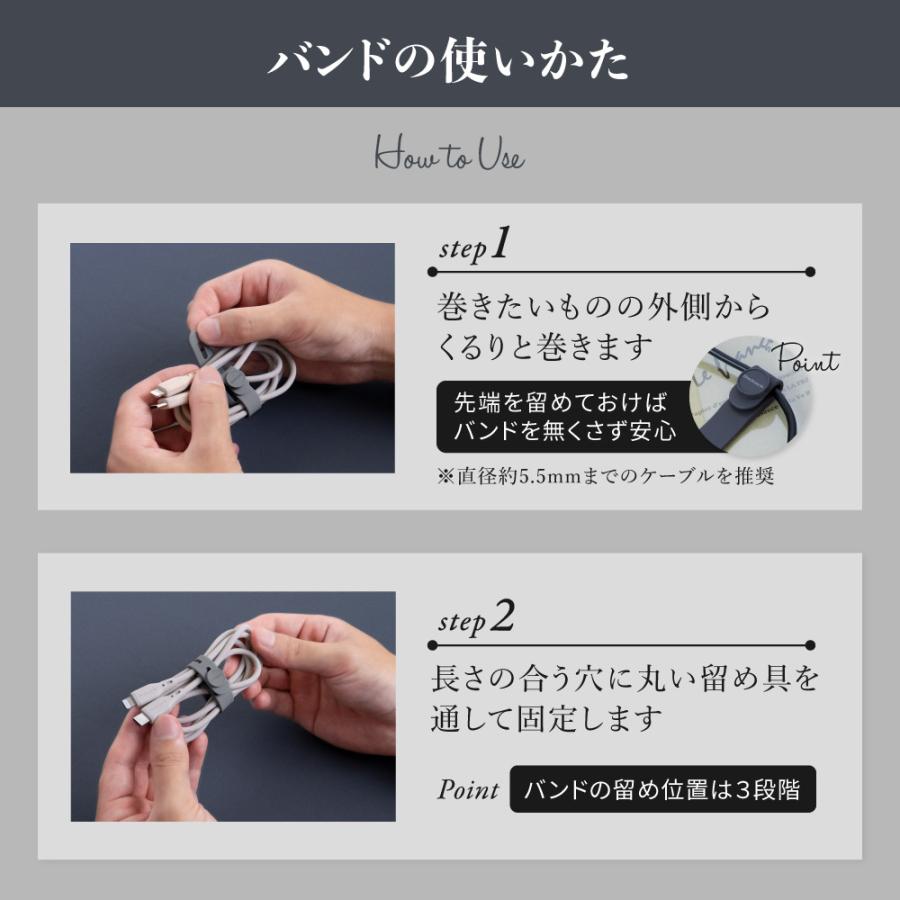 バンドの使いかた

How to Use

step 1

巻きたいものの外側からくるりと巻きます

Point

先端を留めておけばバンドを無くさず安心

※直径約5.5mmまでのケーブルを推奨

step 2

長さの合う穴に丸い留め具を通して固定します

Point バンドの留め位置は3段階