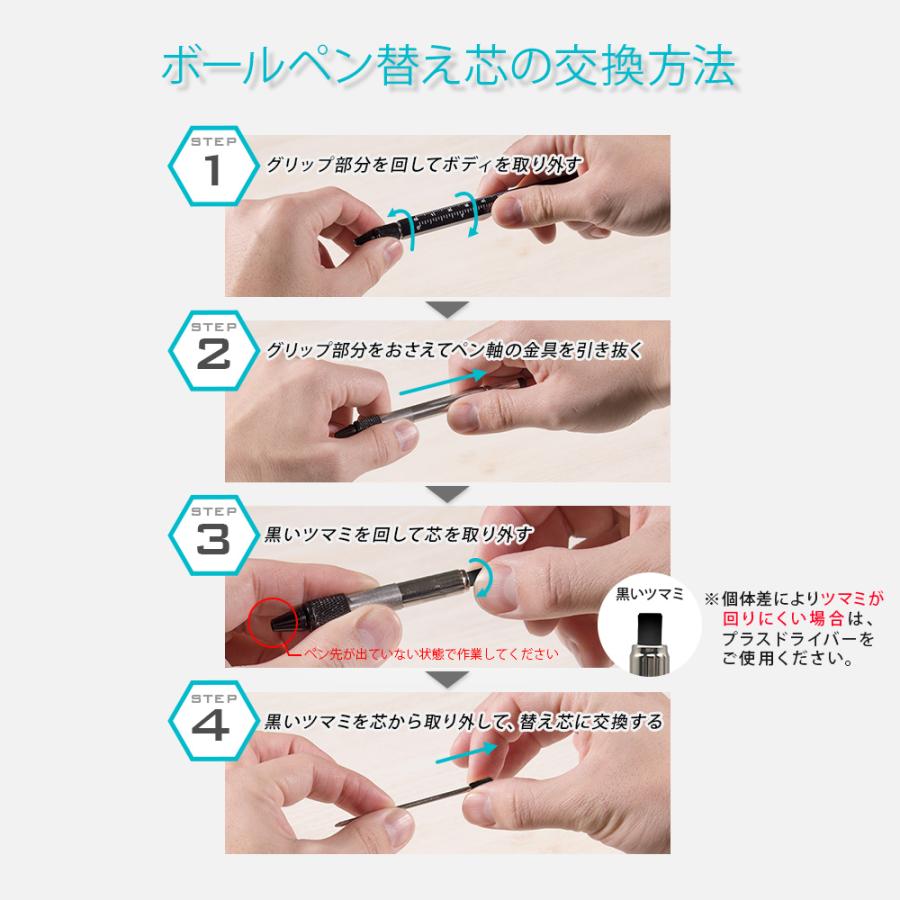 ボールペン替え芯の交換方法

STEP 1
グリップ部分を回してボディを取り外す

STEP 2
グリップ部分をおさえてペン軸の金具を引き抜く

STEP 3
黒いツマミを回して芯を取り外す

ペン先が出ていない状態で作業してください

黒いツマミ

※個体差によりツマミが回りにくい場合は、プラスドライバーをご使用ください。

STEP 4
黒いツマミを芯から取り外して、替え芯に交換する