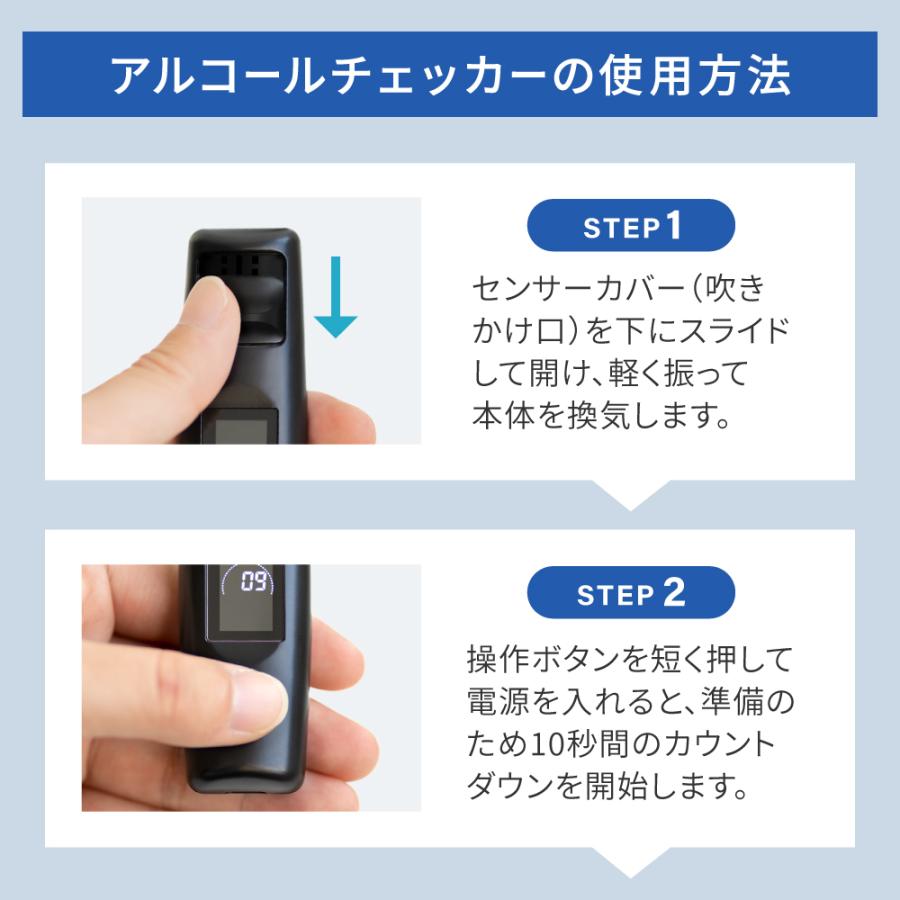 アルコールチェッカーの使用方法

STEP 1

センサーカバー（吹きかけ口）を下にスライドして開け、軽く振って本体を換気します。

09

STEP 2

操作ボタンを短く押して電源を入れると、準備のため10秒間のカウントダウンを開始します。