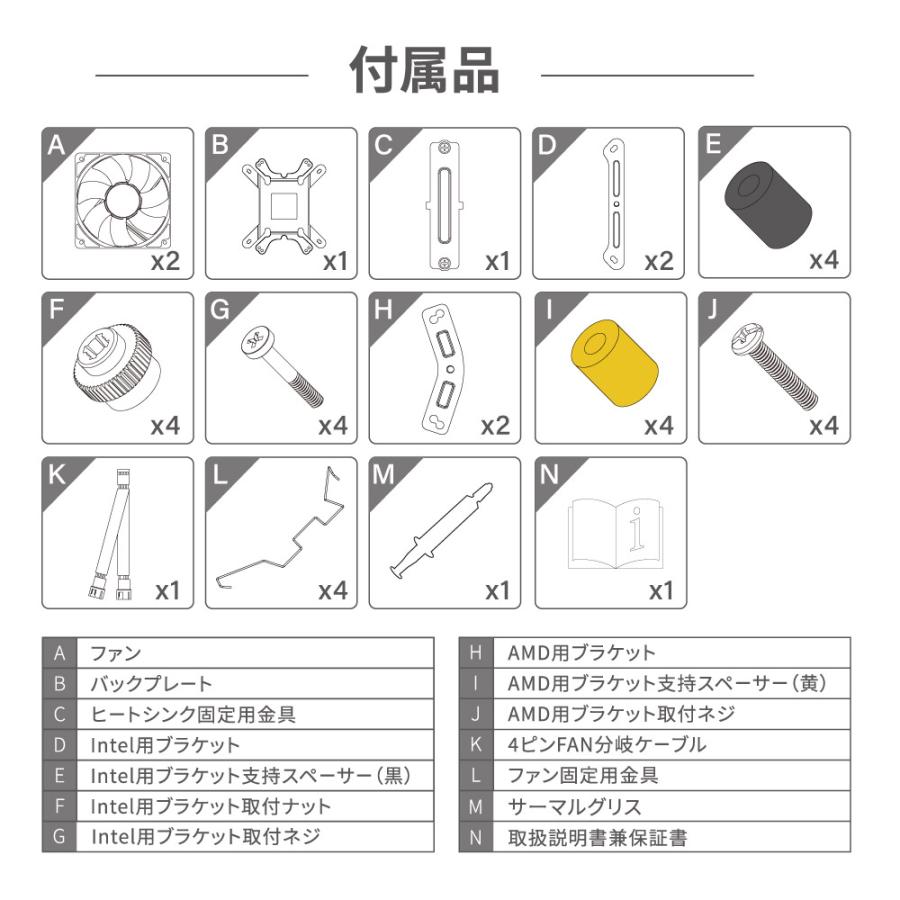 付属品

A x2
B x1
C x1
D x2
E x4
F x4
G x4
H x2
I x4
J x4
K x1
L x4
M x1
N x1

| A | ファン |
|---|---|
| B | バックプレート |
| C | ヒートシンク固定用金具 |
| D | Intel用ブラケット |
| E | Intel用ブラケット支持スペーサー（黒） |
| F | Intel用ブラケット取付ナット |
| G | Intel用ブラケット取付ネジ |

| H | AMD用ブラケット |
|---|---|
| I | AMD用ブラケット支持スペーサー（黄） |
| J | AMD用ブラケット取付ネジ |
| K | 4ピンFAN分岐ケーブル |
| L | ファン固定用金具 |
| M | サーマルグリス |
| N | 取扱説明書兼保証書 |