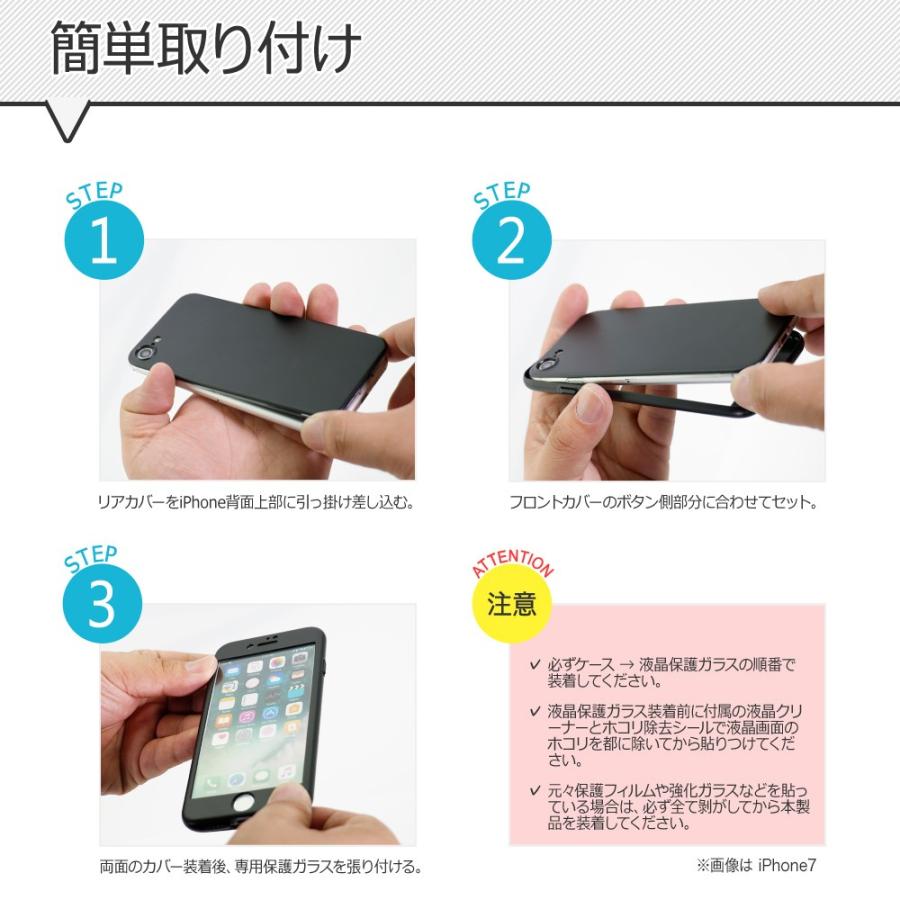 簡単取り付け

STEP
1

リアカバーをiPhone背面上部に引っ掛け差し込む。

STEP
2

フロントカバーのボタン側部分に合わせてセット。

STEP
3

両面のカバー装着後、専用保護ガラスを張り付ける。

ATTENTION
注意

✓ 必ずケース → 液晶保護ガラスの順番で装着してください。

✓ 液晶保護ガラス装着前に付属の液晶クリーナーとホコリ除去シールで液晶画面のホコリを都に除いてから貼りつけてください。

✓ 元々保護フィルムや強化ガラスなどを貼っている場合は、必ず全て剥がしてから本製品を装着してください。

※画像は iPhone7