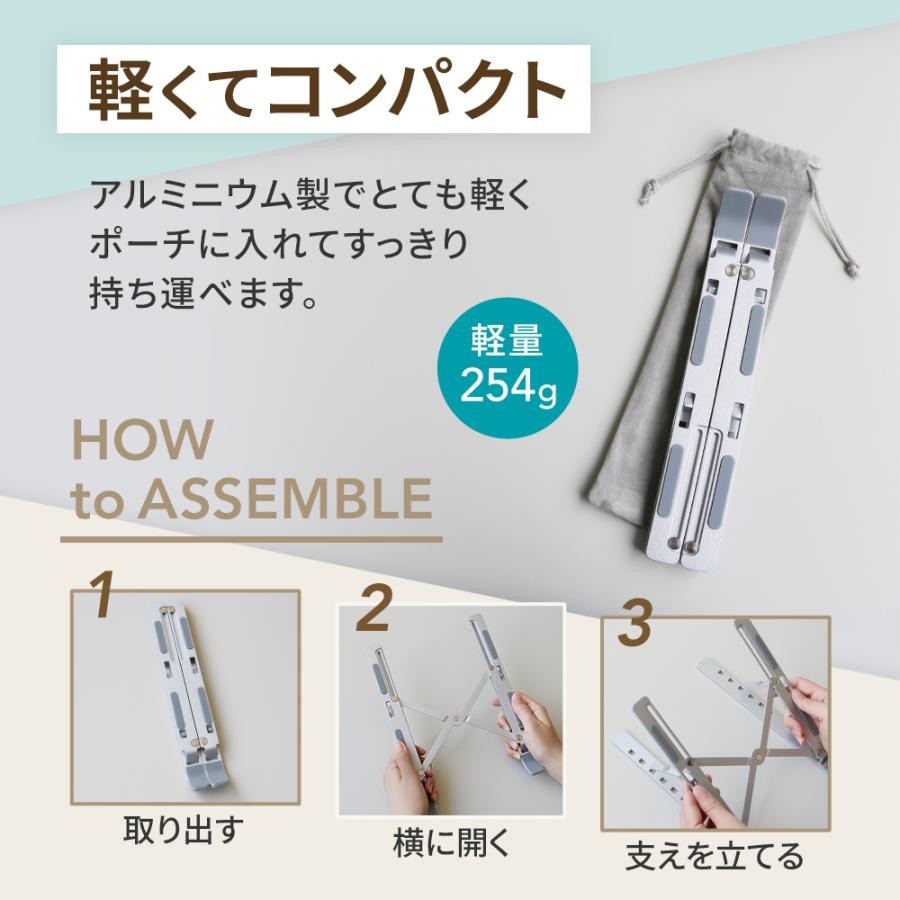 軽くてコンパクト

アルミニウム製でとても軽く
ポーチに入れてすっきり
持ち運べます。

軽量
254g

HOW
to ASSEMBLE

1
取り出す

2
横に開く

3
支えを立てる