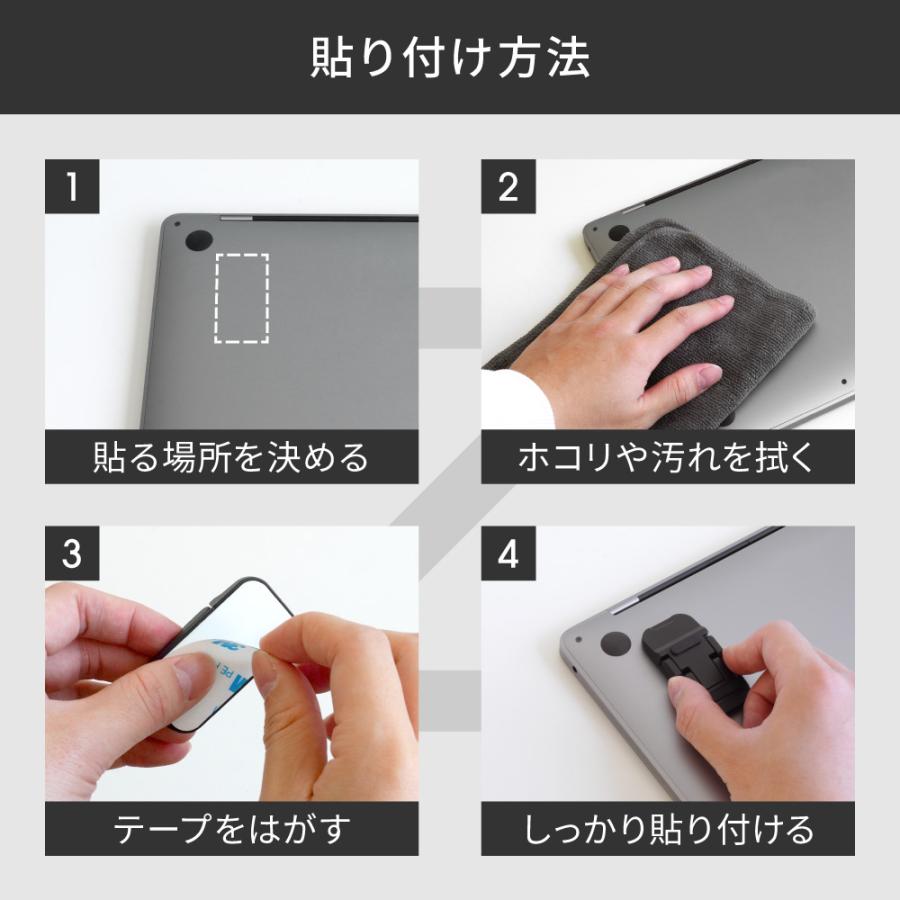 貼り付け方法

1

貼る場所を決める

2

ホコリや汚れを拭く

3

テープをはがす

4

しっかり貼り付ける