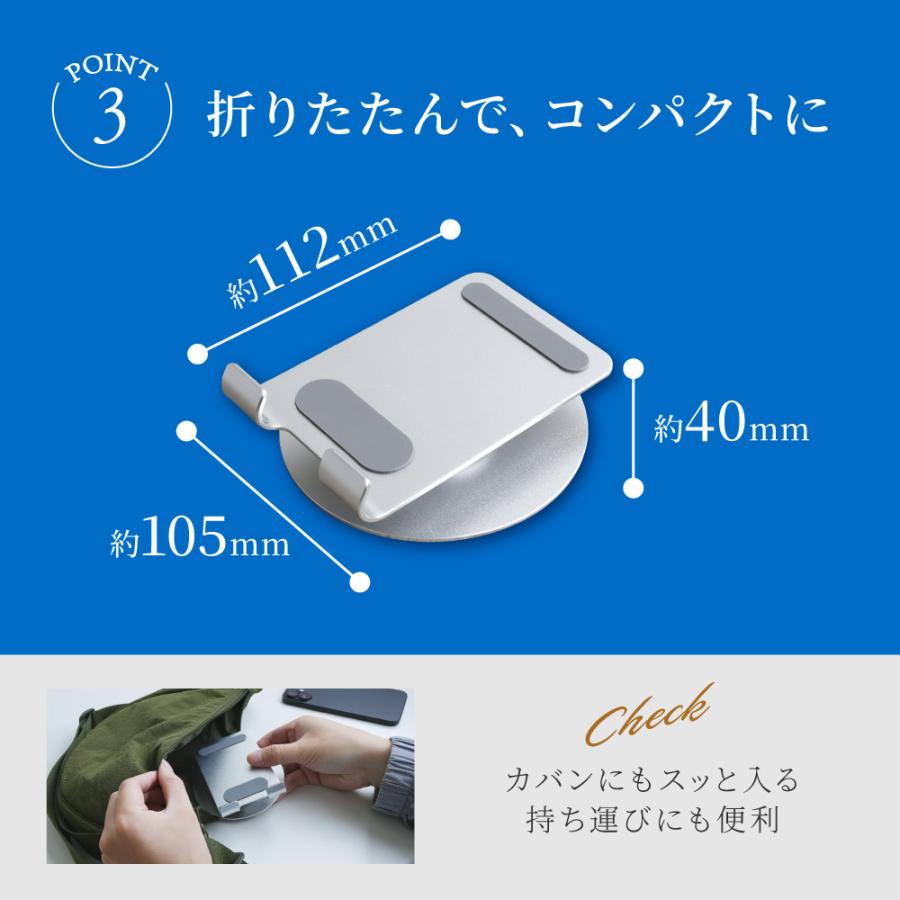 POINT 3

折りたたんで、コンパクトに

約112mm

約40mm

約105mm

Check

カバンにもスッと入る
持ち運びにも便利