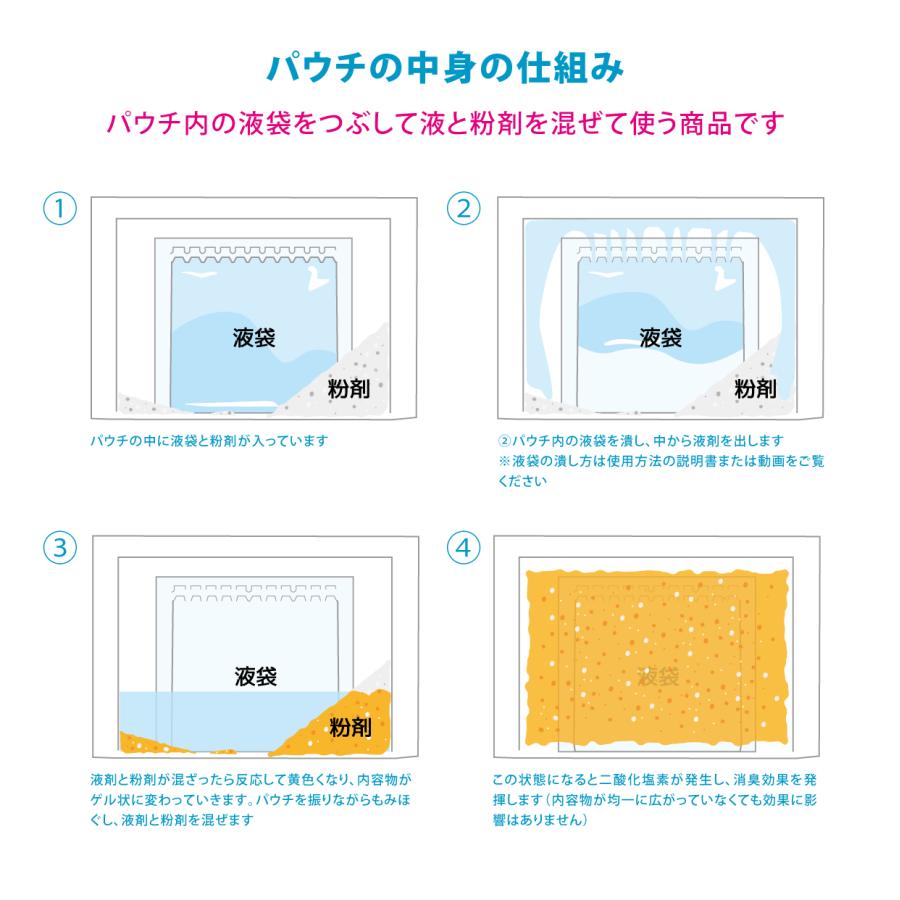 パウチの中身の仕組み

パウチ内の液袋をつぶして液と粉剤を混ぜて使う商品です

①

液袋

粉剤

パウチの中に液袋と粉剤が入っています

②

液袋

粉剤

②パウチ内の液袋を潰し、中から液剤を出します
※液袋の潰し方は使用方法の説明書または動画をご覧ください

③

液袋

粉剤

液剤と粉剤が混ざったら反応して黄色くなり、内容物がゲル状に変わっていきます。パウチを振りながらもみほぐし、液剤と粉剤を混ぜます

④

液袋

この状態になると二酸化塩素が発生し、消臭効果を発揮します（内容物が均一に広がっていなくても効果に影響はありません）