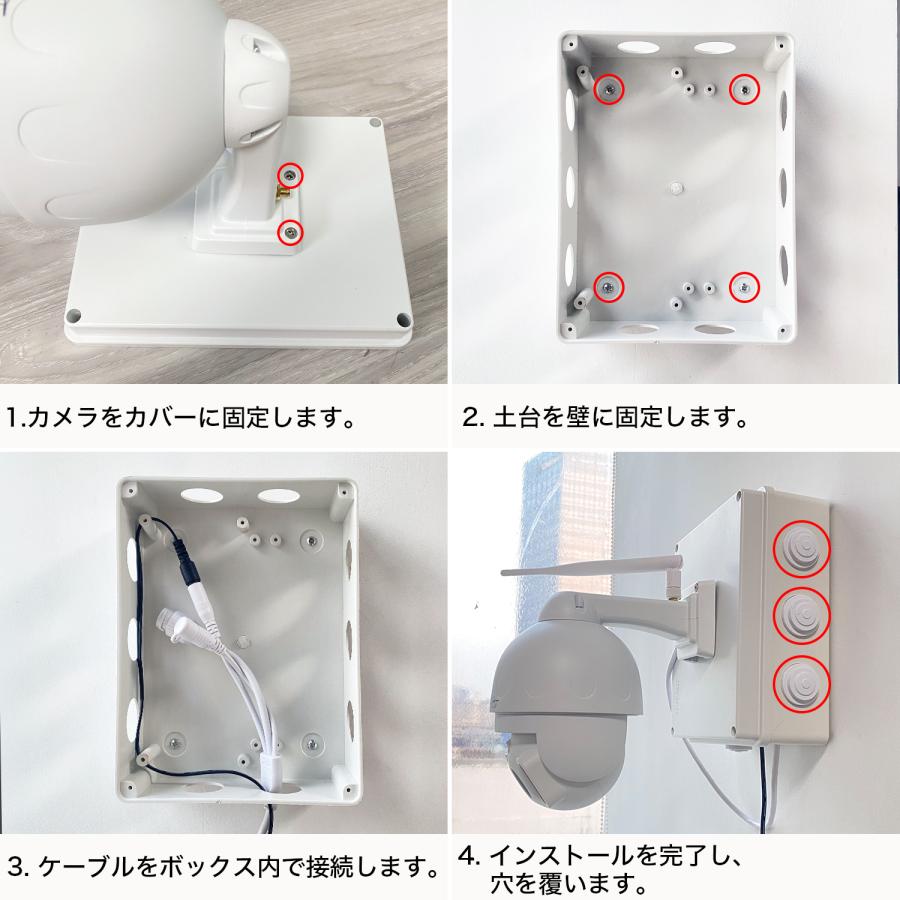 1.カメラをカバーに固定します。

2. 土台を壁に固定します。

3. ケーブルをボックス内で接続します。

4. インストールを完了し、穴を覆います。