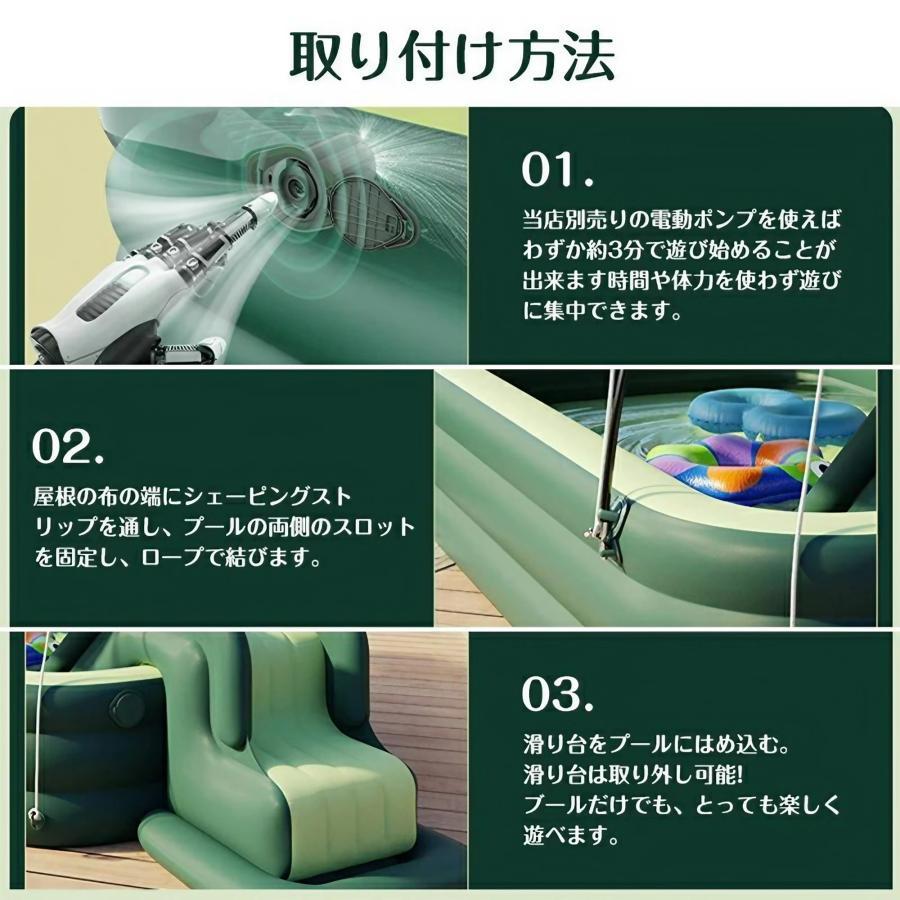 取り付け方法

01.

当店別売りの電動ポンプを使えばわずか約3分で遊び始めることが出来ます時間や体力を使わず遊びに集中できます。

02.

屋根の布の端にシェーピングストリップを通し、プールの両側のスロットを固定し、ロープで結びます。

03.

滑り台をプールにはめ込む。
滑り台は取り外し可能!
プールだけでも、とっても楽しく遊べます。