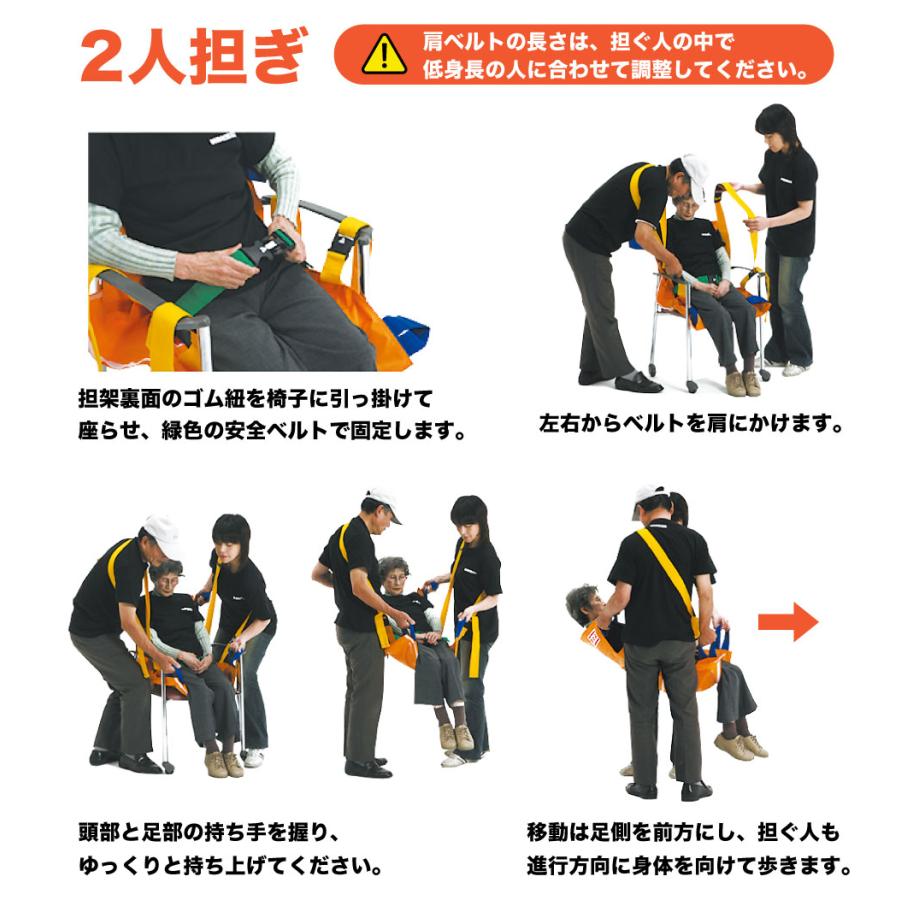 2人担ぎ

肩ベルトの長さは、担ぐ人の中で低身長の人に合わせて調整してください。

担架裏面のゴム紐を椅子に引っ掛けて座らせ、緑色の安全ベルトで固定します。

左右からベルトを肩にかけます。

頭部と足部の持ち手を握り、ゆっくりと持ち上げてください。

移動は足側を前方にし、担ぐ人も進行方向に身体を向けて歩きます。