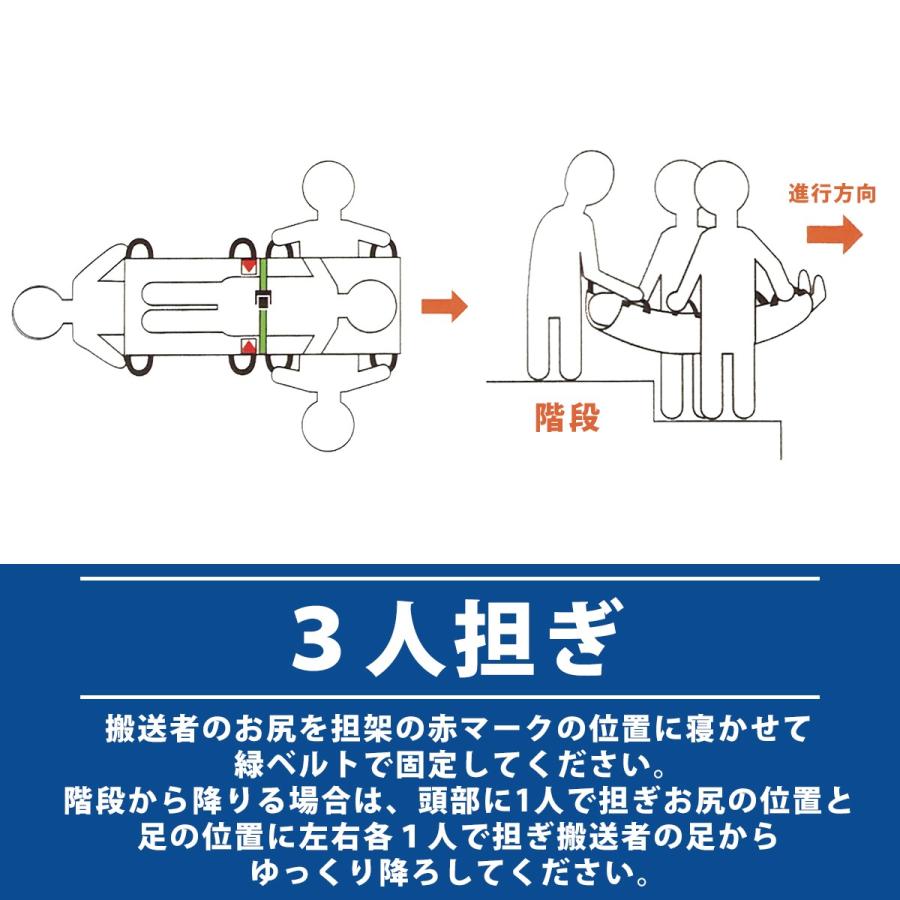 進行方向

階段

3人担ぎ

搬送者のお尻を担架の赤マークの位置に寝かせて緑ベルトで固定してください。
階段から降りる場合は、頭部に1人で担ぎお尻の位置と足の位置に左右各1人で担ぎ搬送者の足からゆっくり降ろしてください。