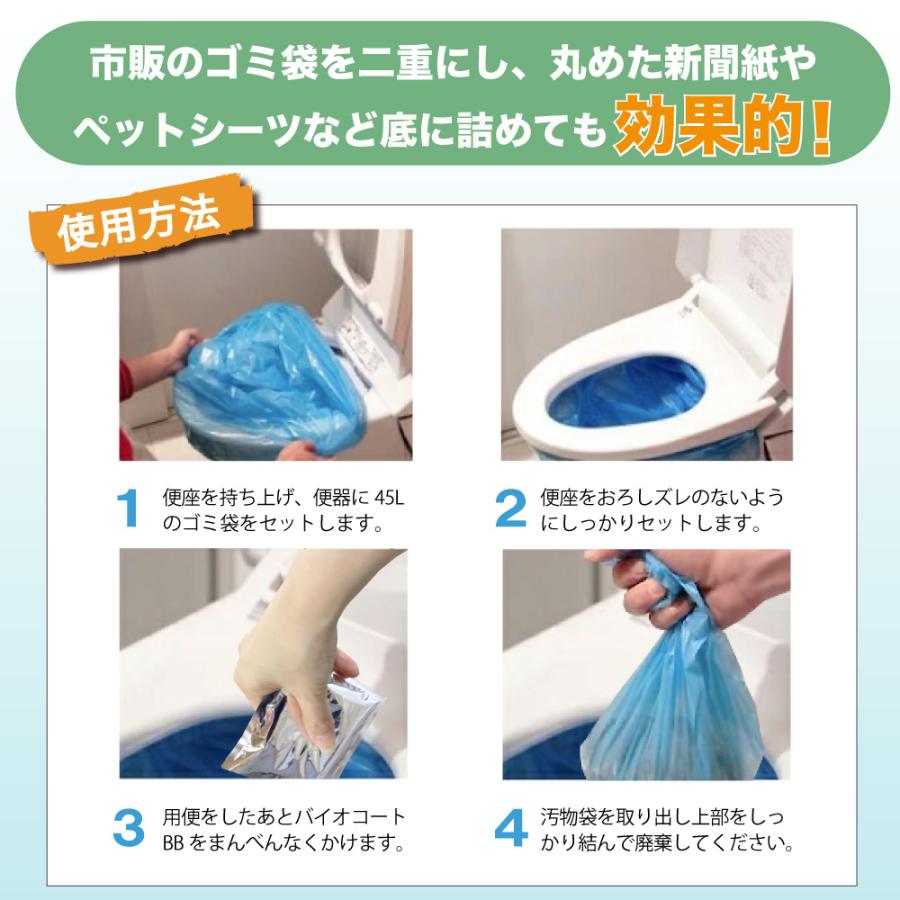 市販のゴミ袋を二重にし、丸めた新聞紙やペットシーツなど底に詰めても効果的！

使用方法

1 便座を持ち上げ、便器に 45L のゴミ袋をセットします。

2 便座をおろしズレのないようにしっかりセットします。

3 用便をしたあとバイオコート BB をまんべんなくかけます。

4 汚物袋を取り出し上部をしっかり結んで廃棄してください。