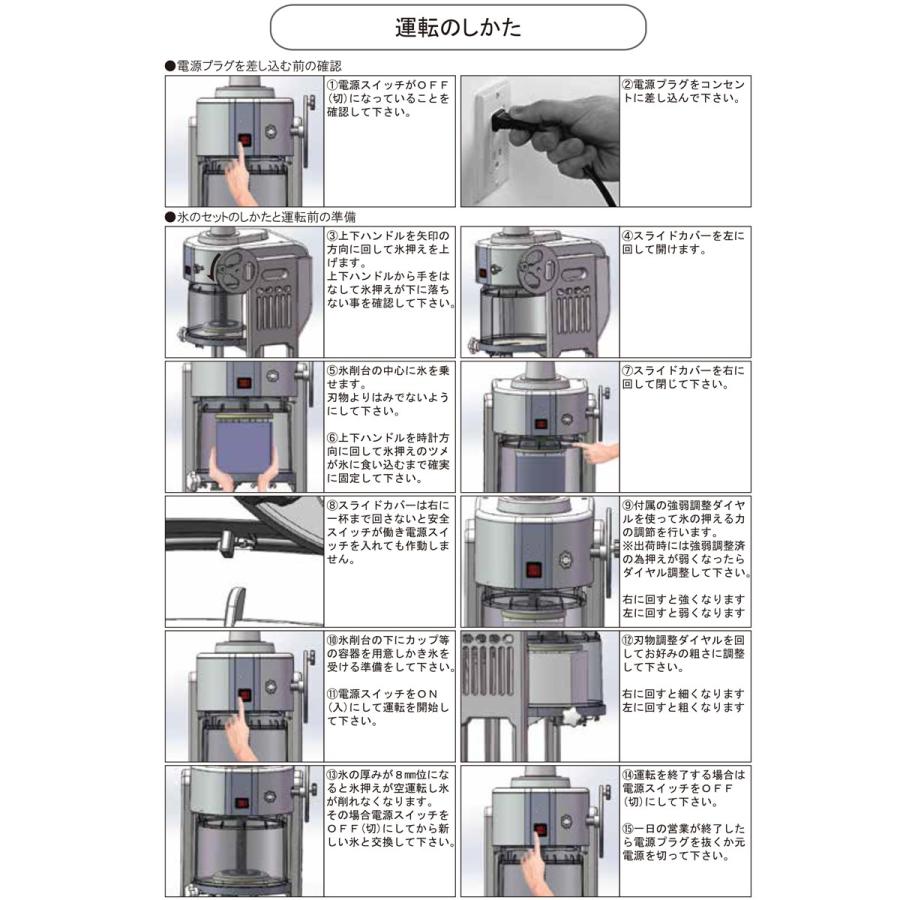 運転のしかた

●電源プラグを差し込む前の確認

①電源スイッチがＯＦＦ（切）になっていることを確認して下さい。

②電源プラグをコンセントに差し込んで下さい。

●氷のセットのしかたと運転前の準備

③上下ハンドルを矢印の方向に回して氷押えを上げます。
上下ハンドルから手をはなして氷押えが下に落ちない事を確認して下さい。

④スライドカバーを左に回して開けます。

⑤氷削台の中心に氷を乗せます。
刃物よりはみでないようにして下さい。

⑥上下ハンドルを時計方向に回して氷押えのツメが氷に食い込むまで確実に固定して下さい。

⑦スライドカバーを右に回して閉じて下さい。

⑧スライドカバーは右に一杯まで回さないと安全スイッチが働き電源スイッチを入れても作動しません。

⑨付属の強弱調整ダイヤルを使って氷の押える力の調節を行います。
※出荷時には強弱調整済の為押えが弱くなったらダイヤル調整して下さい。

右に回すと強くなります
左に回すと弱くなります

⑩氷削台の下にカップ等の容器を用意しかき氷を受ける準備をして下さい。

⑪電源スイッチをＯＮ（入）にして運転を開始して下さい。

⑫刃物調整ダイヤルを回してお好みの粗さに調整して下さい。

右に回すと細くなります
左に回すと粗くなります

⑬氷の厚みが８㎜位になると氷押えが空運転し氷が削れなくなります。
その場合電源スイッチをＯＦＦ（切）にしてから新しい氷と交換して下さい。

⑭運転を終了する場合は電源スイッチをＯＦＦ（切）にして下さい。

⑮一日の営業が終了したら電源プラグを抜くか元電源を切って下さい。