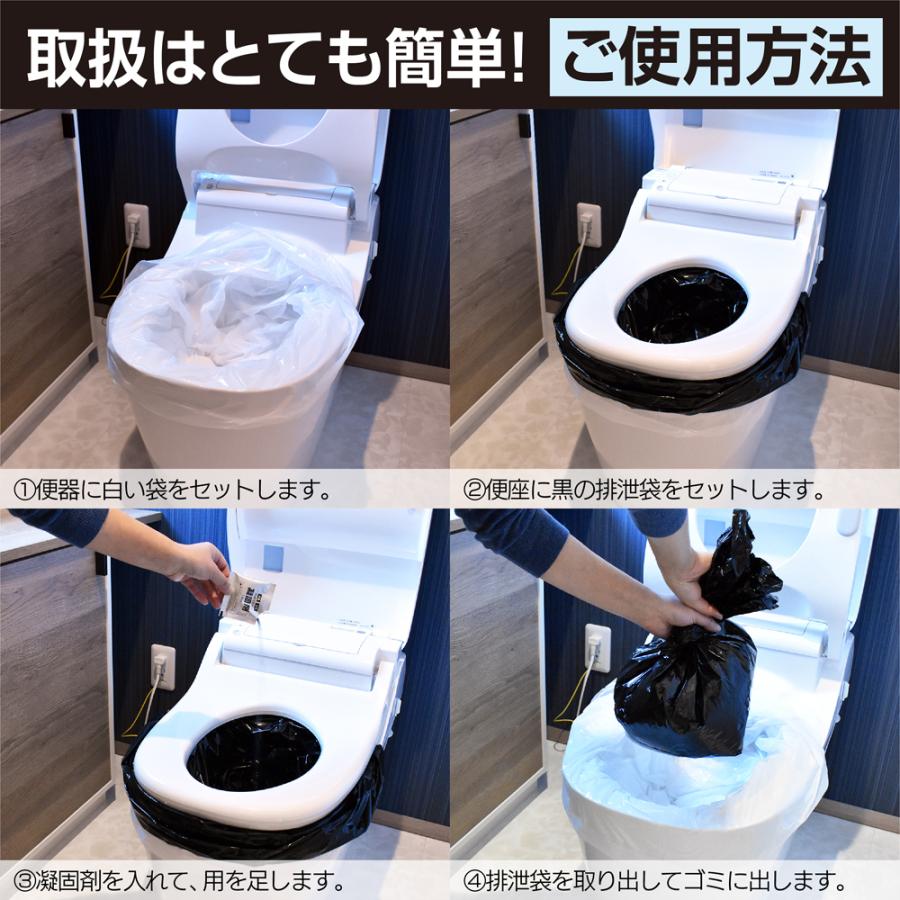 取扱はとても簡単! ご使用方法

①便器に白い袋をセットします。

②便座に黒の排泄袋をセットします。

③凝固剤を入れて、用を足します。

④排泄袋を取り出してゴミに出します。