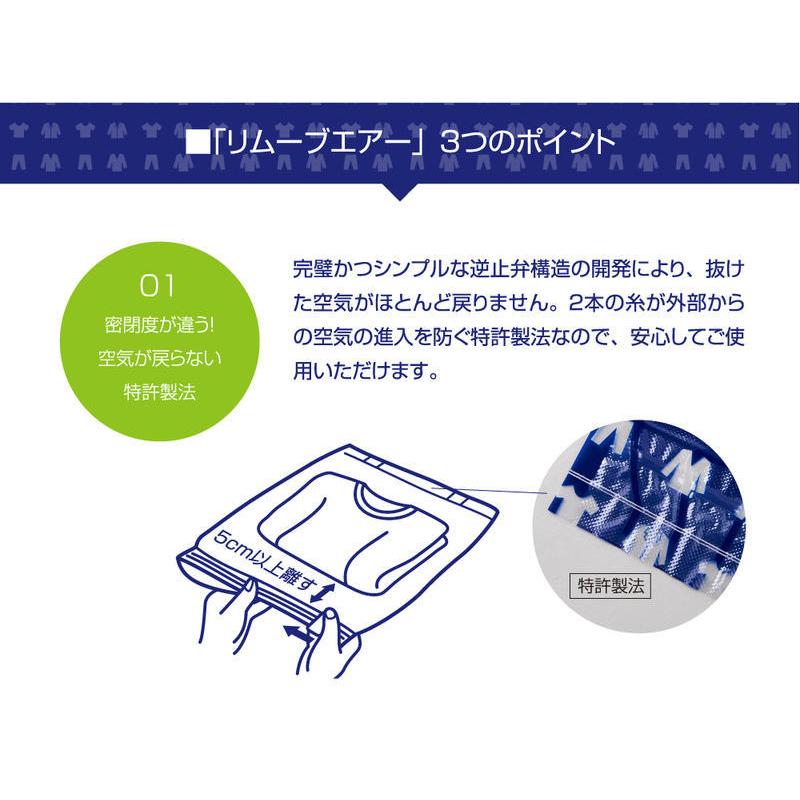 ■「リムーブエアー」3つのポイント

01
密閉度が違う!
空気が戻らない
特許製法

完璧かつシンプルな逆止弁構造の開発により、抜けた空気がほとんど戻りません。2本の糸が外部からの空気の進入を防ぐ特許製法なので、安心してご使用いただけます。

5cm以上離す

特許製法